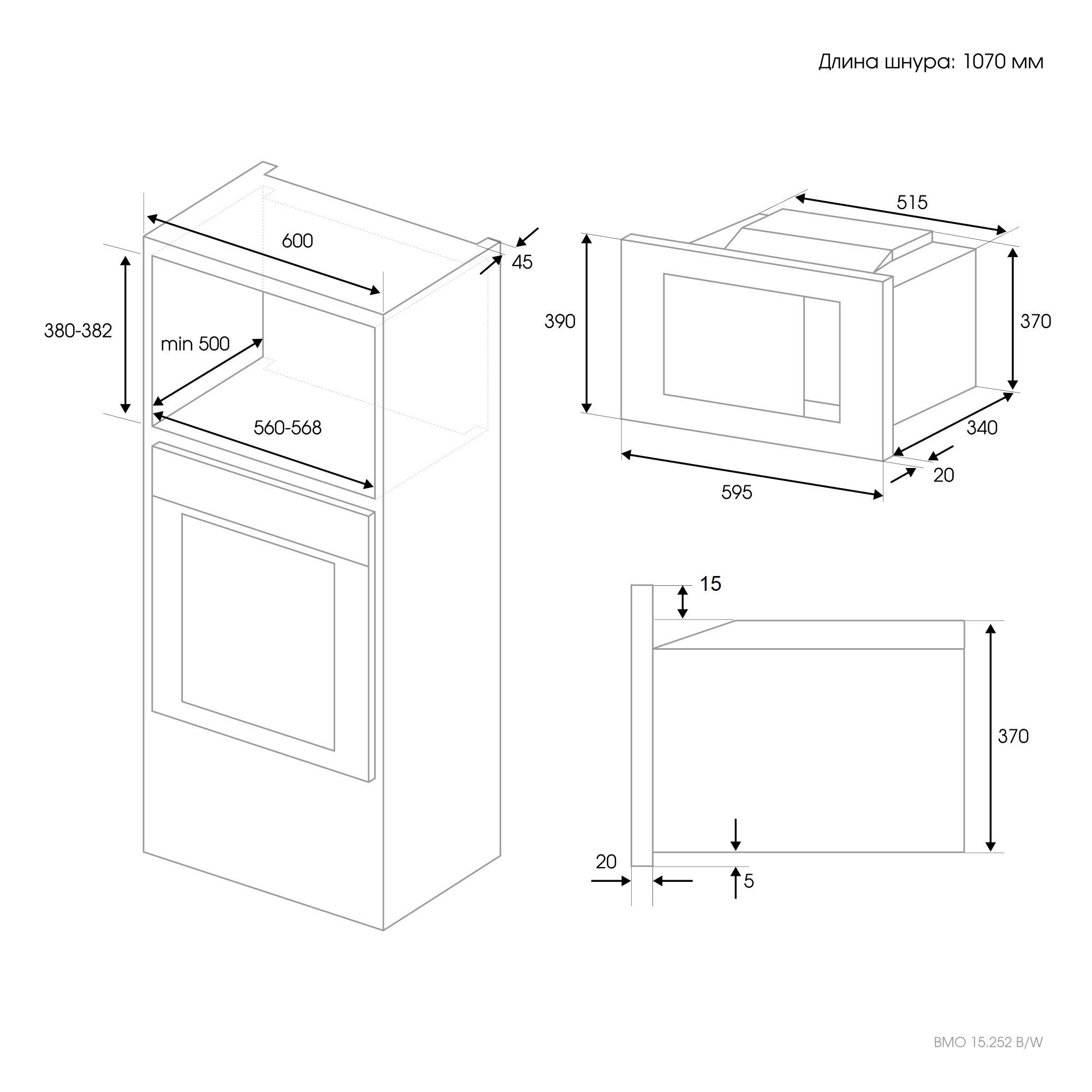 Длина шнура: 1070 мм

600

45

380-382

min 500

560-568

515

390

370

340

20

595

15

370

20

5

BMO 15.252 B/W