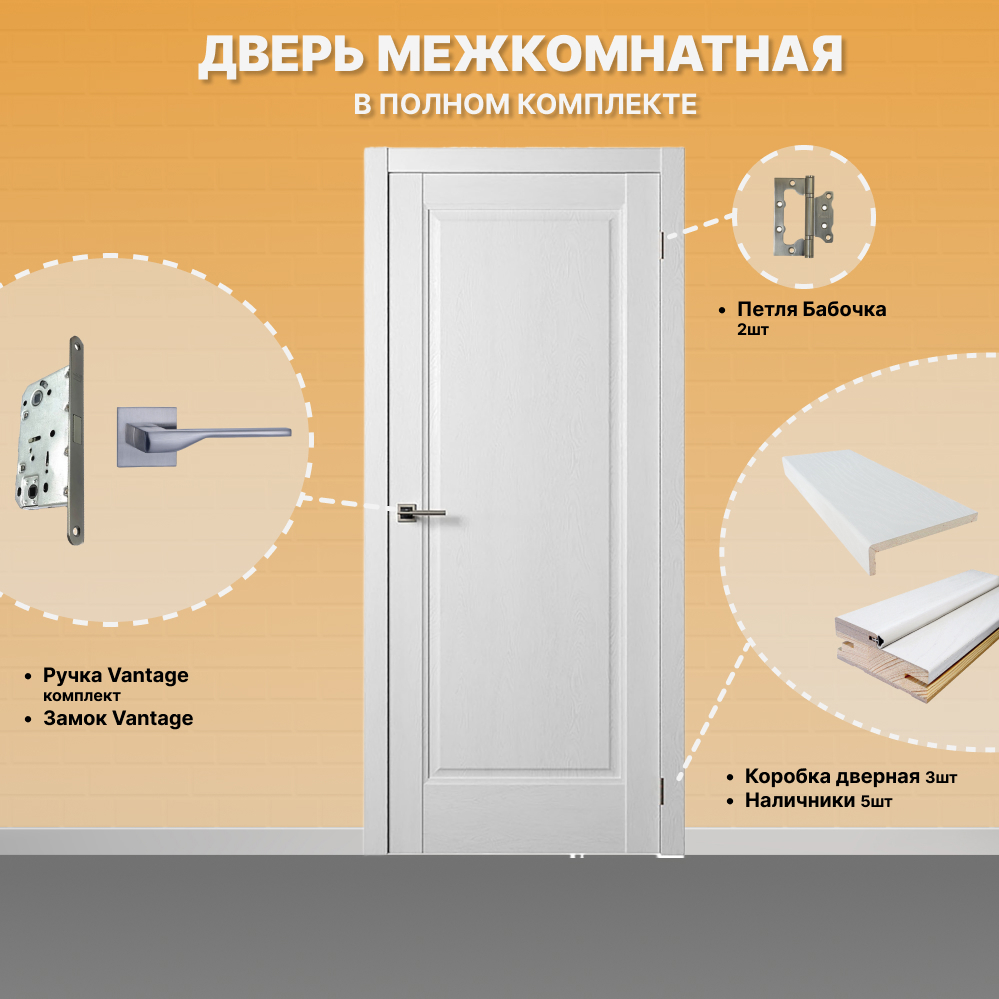 ДВЕРЬ МЕЖКОМНАТНАЯ
В ПОЛНОМ КОМПЛЕКТЕ

• Петля Бабочка
2шт

• Ручка Vantage
комплект
• Замок Vantage

• Коробка дверная 3шт
• Наличники 5шт