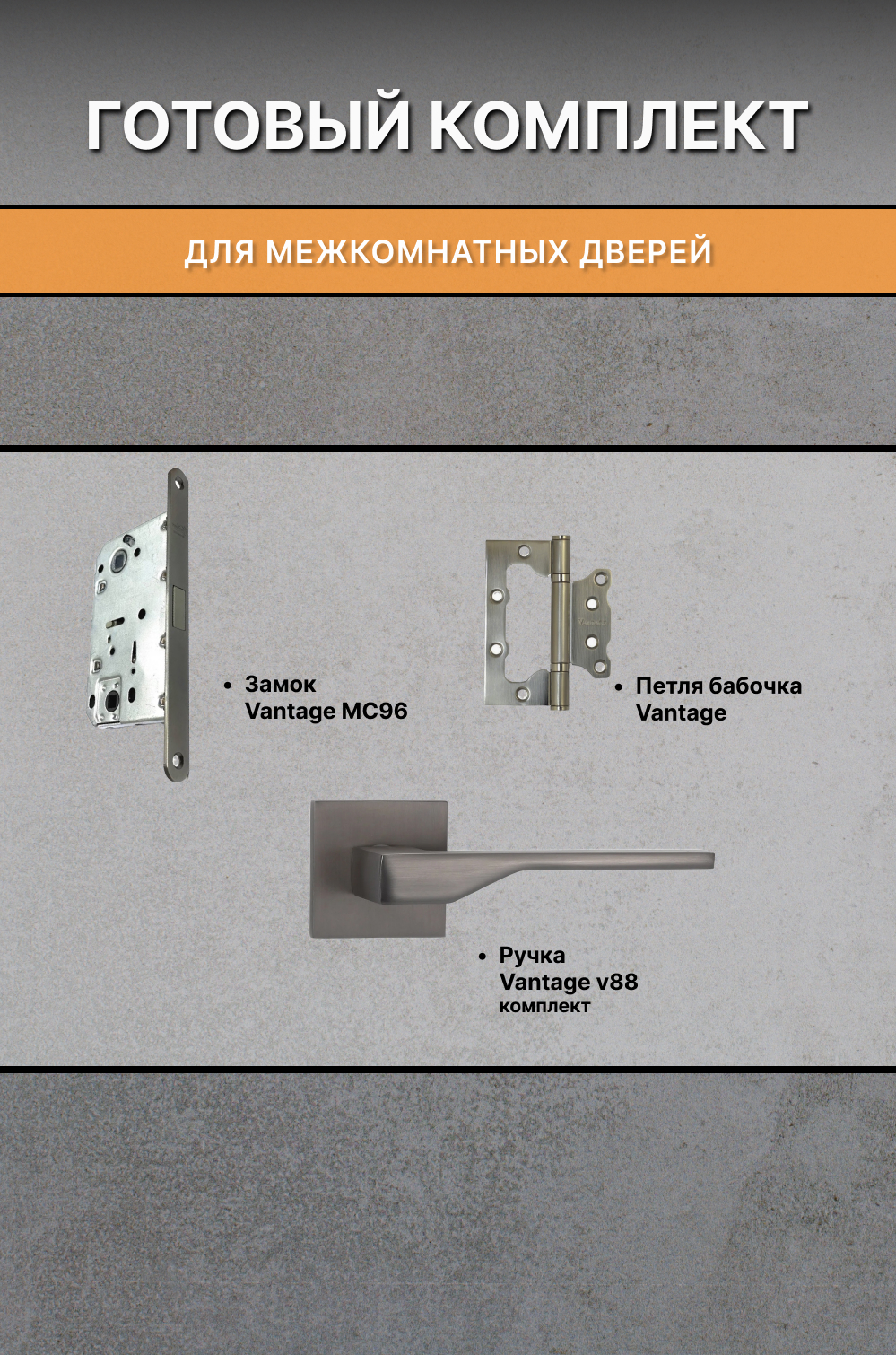 ГОТОВЫЙ КОМПЛЕКТ

ДЛЯ МЕЖКОМНАТНЫХ ДВЕРЕЙ

• Замок Vantage MC96

• Петля бабочка Vantage

• Ручка Vantage v88 комплект