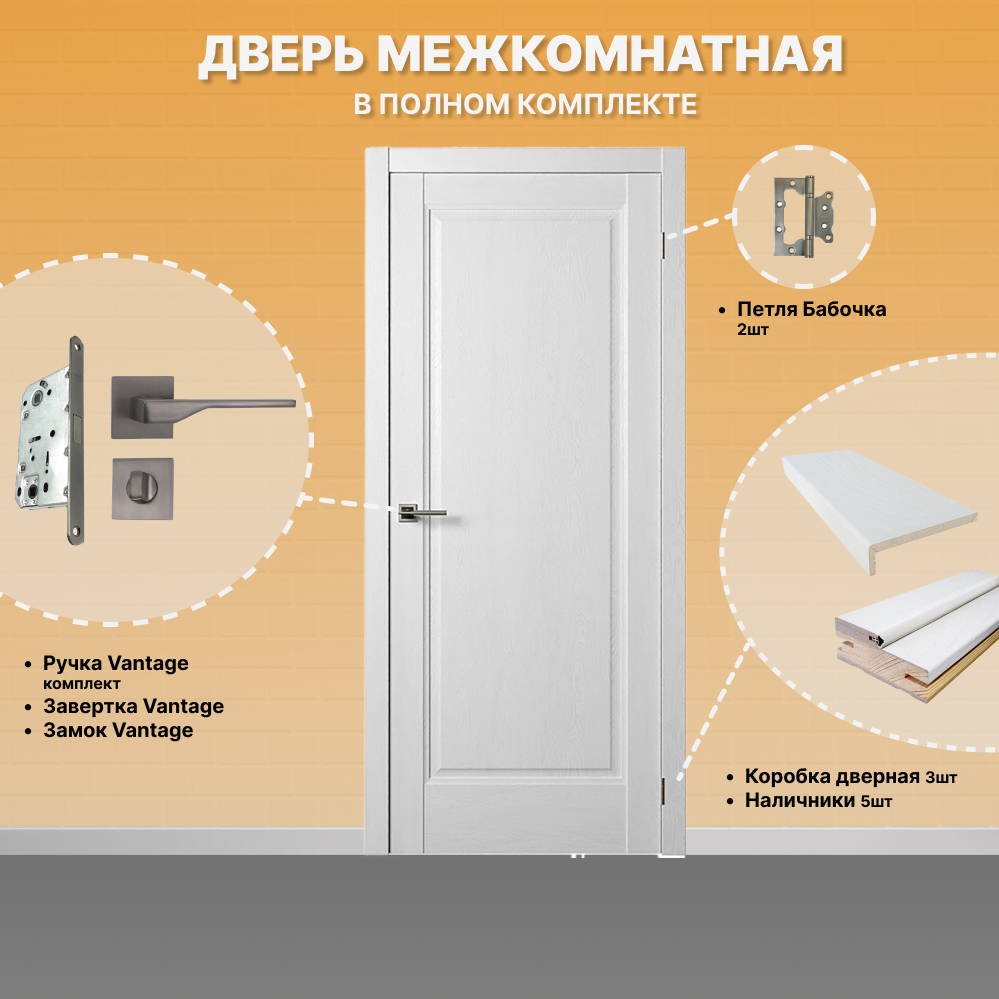 ДВЕРЬ МЕЖКОМНАТНАЯ
В ПОЛНОМ КОМПЛЕКТЕ

• Петля Бабочка
2шт

• Ручка Vantage
комплект
• Завертка Vantage
• Замок Vantage

• Коробка дверная 3шт
• Наличники 5шт