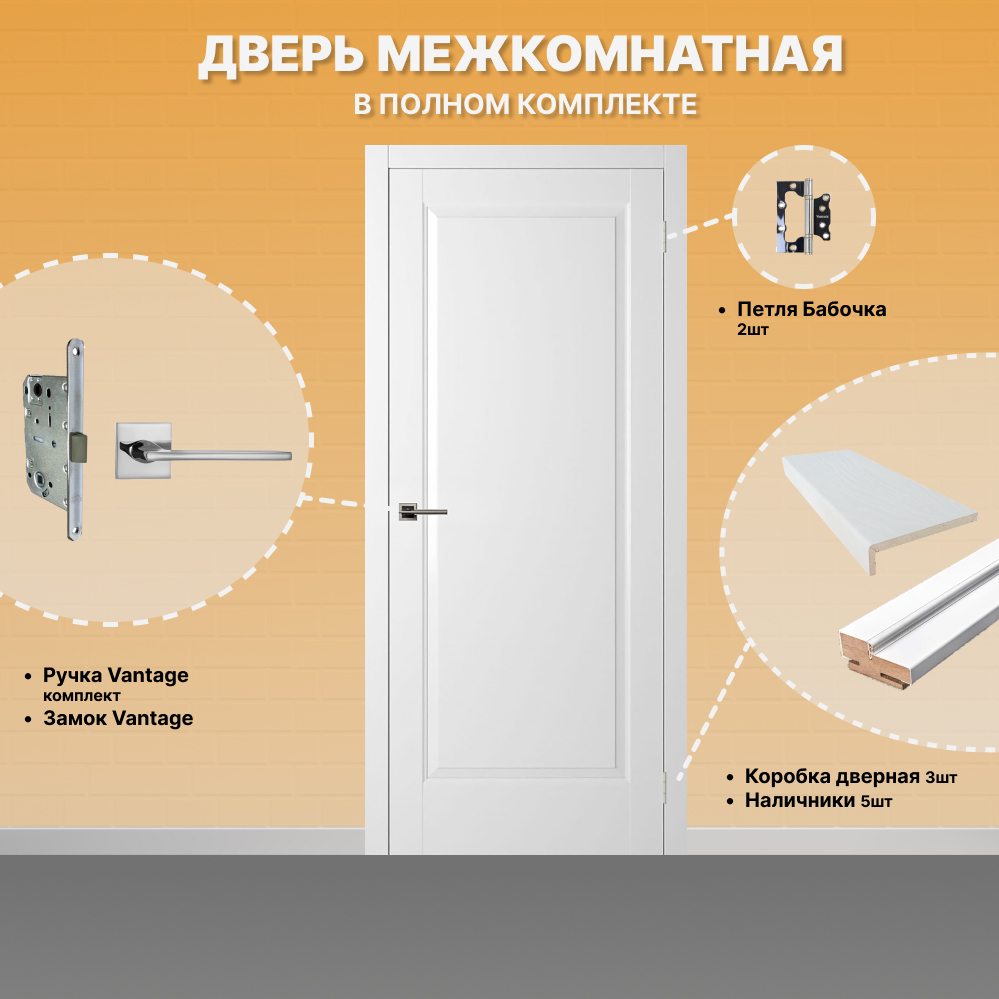 ДВЕРЬ МЕЖКОМНАТНАЯ
В ПОЛНОМ КОМПЛЕКТЕ

• Петля Бабочка
2шт

• Ручка Vantage
комплект
• Замок Vantage

• Коробка дверная 3шт
• Наличники 5шт