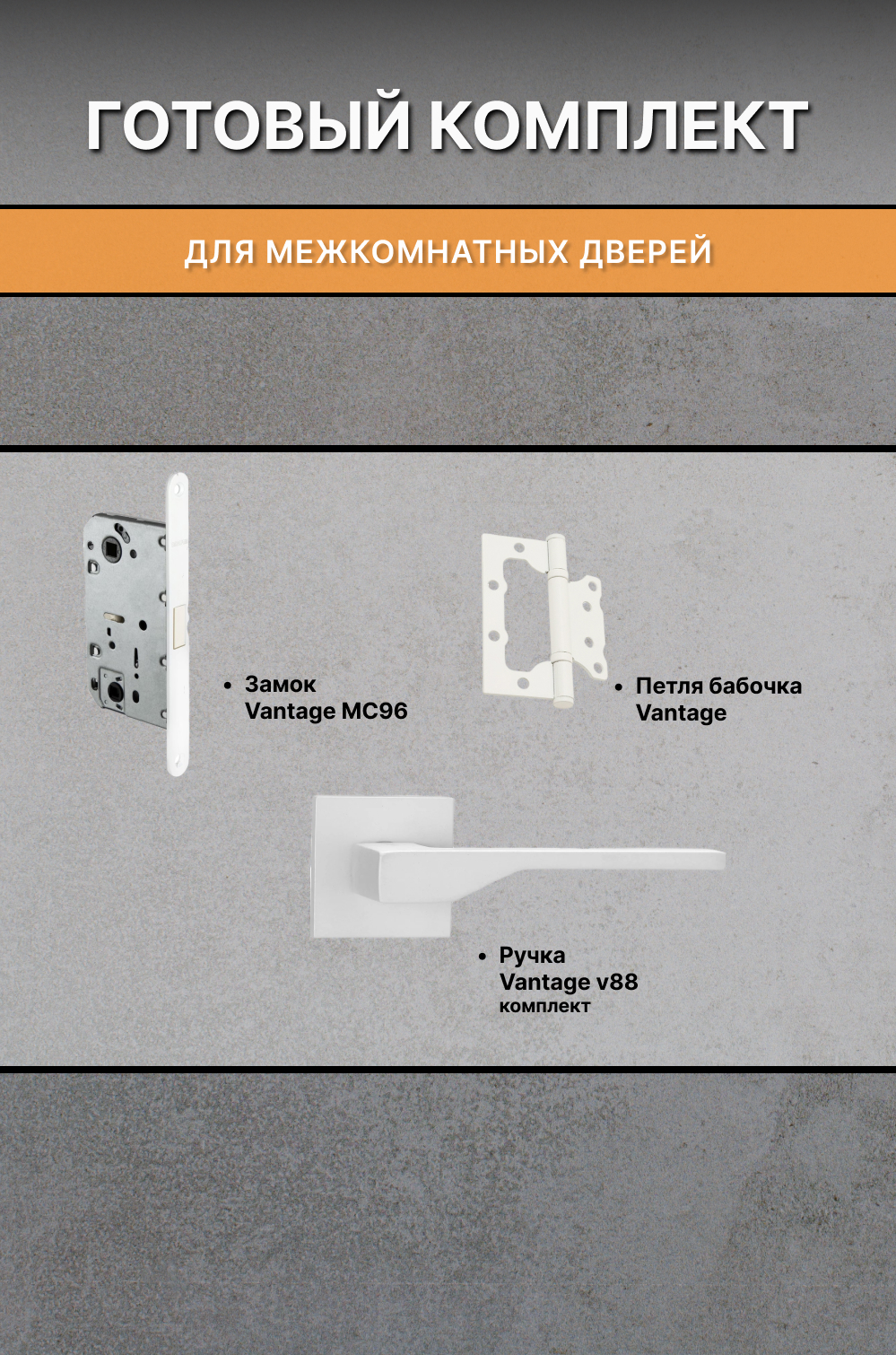 ГОТОВЫЙ КОМПЛЕКТ

ДЛЯ МЕЖКОМНАТНЫХ ДВЕРЕЙ

• Замок Vantage MC96

• Петля бабочка Vantage

• Ручка Vantage v88 комплект