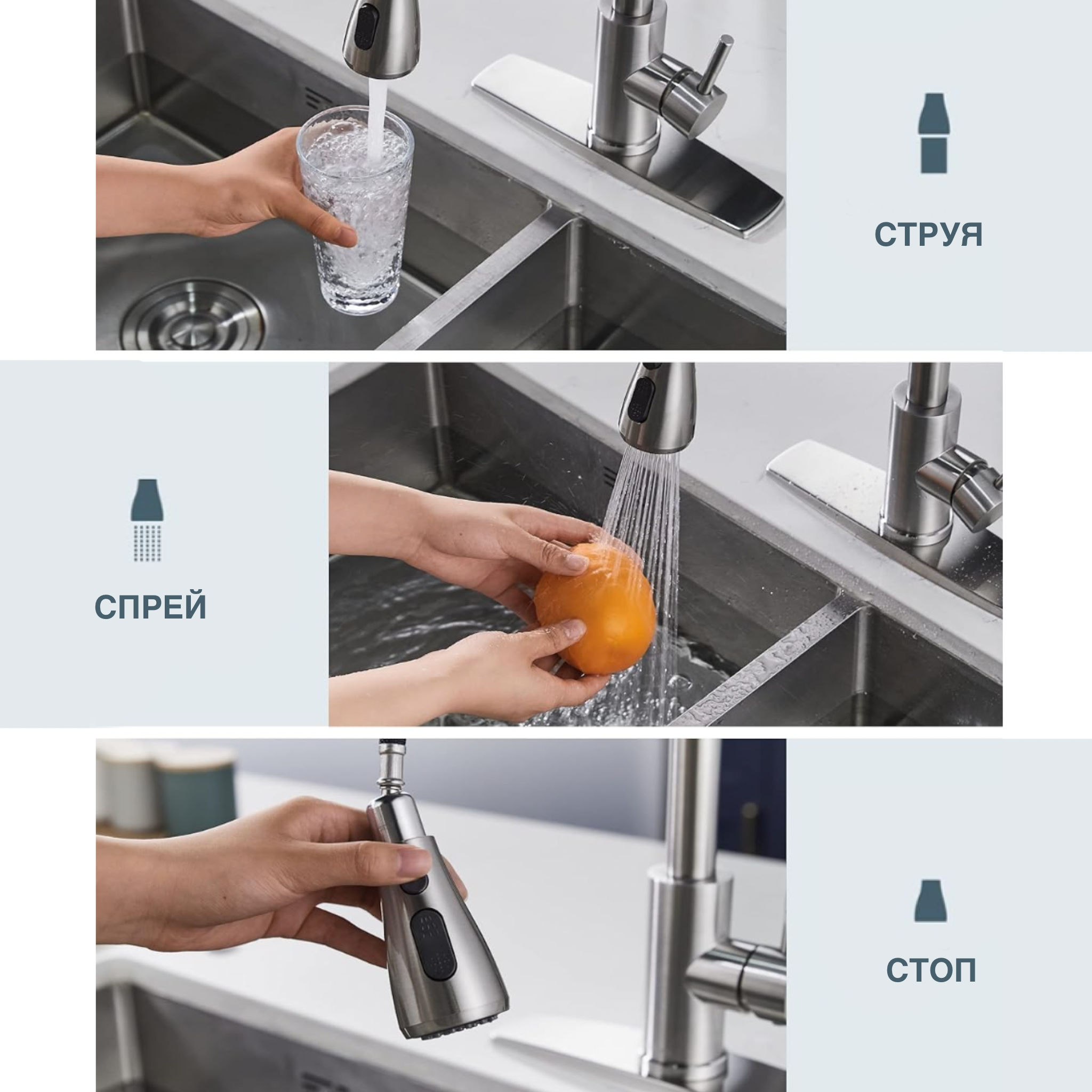 СТРУЯ

СПРЕЙ

СТОП