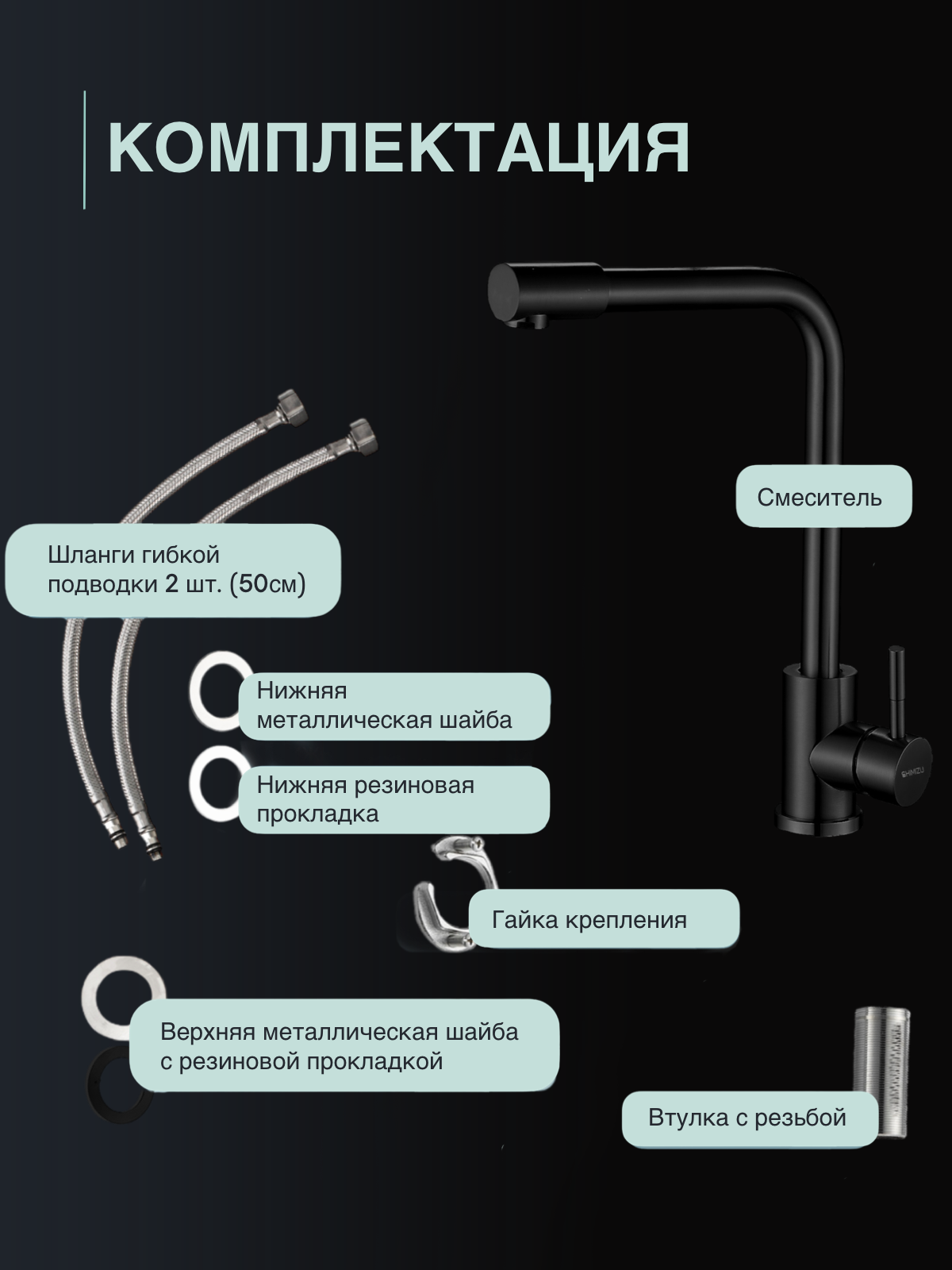 КОМПЛЕКТАЦИЯ

Смеситель

Шланги гибкой подводки 2 шт. (50см)

Нижняя металлическая шайба

Нижняя резиновая прокладка

SHIMIZU

Гайка крепления

Верхняя металлическая шайба с резиновой прокладкой

Втулка с резьбой