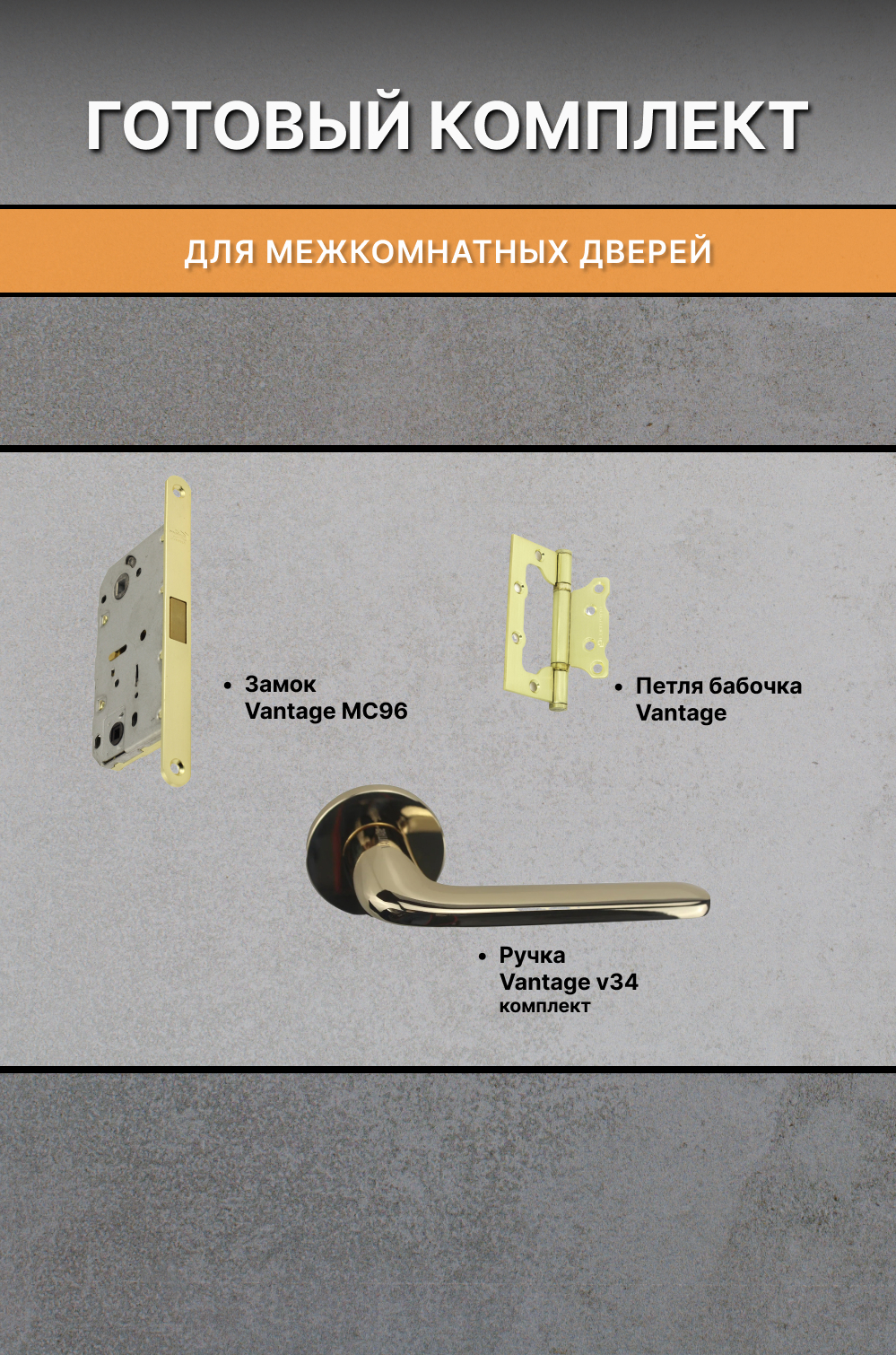 ГОТОВЫЙ КОМПЛЕКТ

ДЛЯ МЕЖКОМНАТНЫХ ДВЕРЕЙ

• Замок Vantage MC96

• Петля бабочка Vantage

• Ручка Vantage v34 комплект