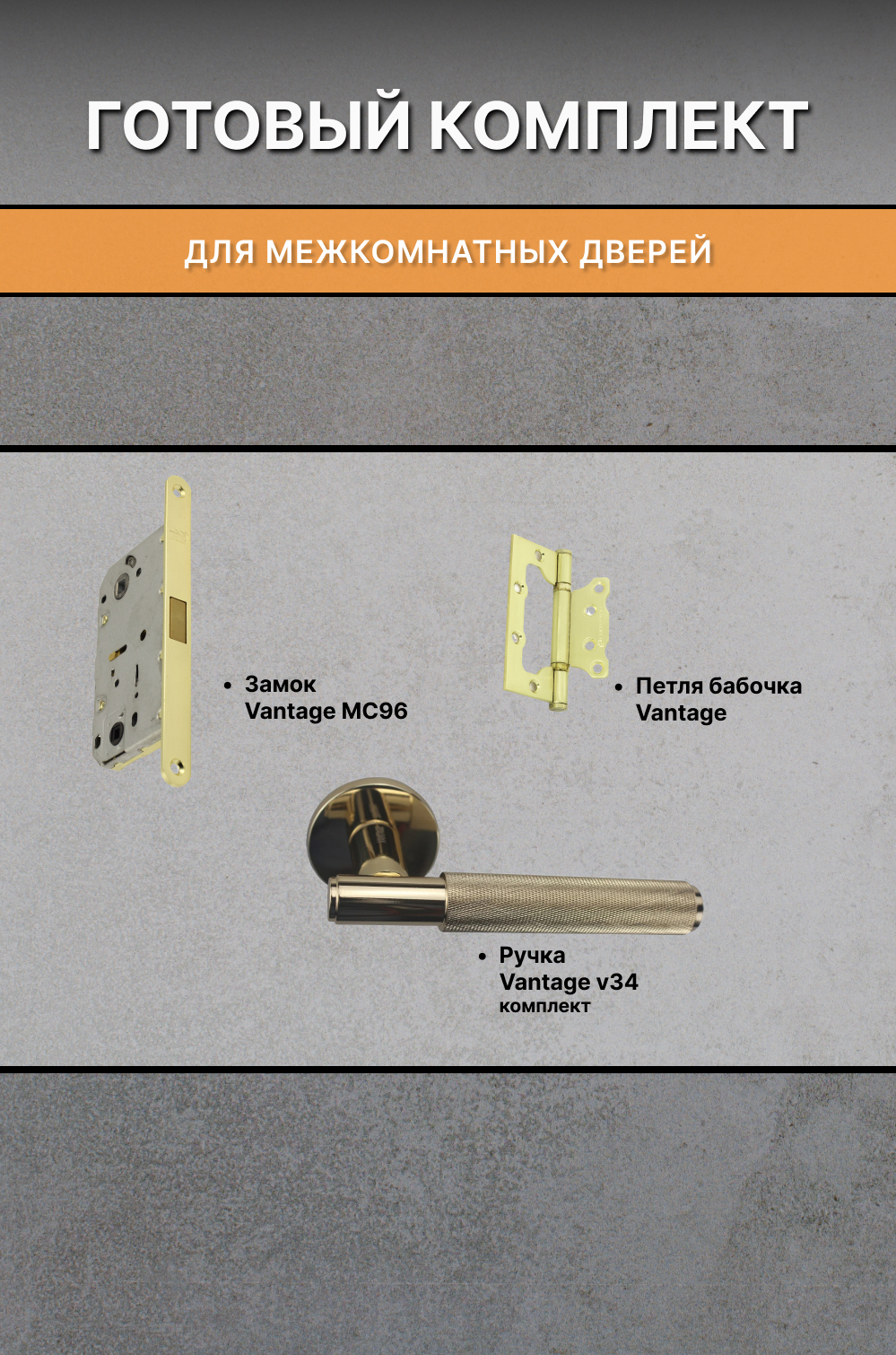 ГОТОВЫЙ КОМПЛЕКТ

ДЛЯ МЕЖКОМНАТНЫХ ДВЕРЕЙ

• Замок Vantage MC96

• Петля бабочка Vantage

• Ручка Vantage v34 комплект