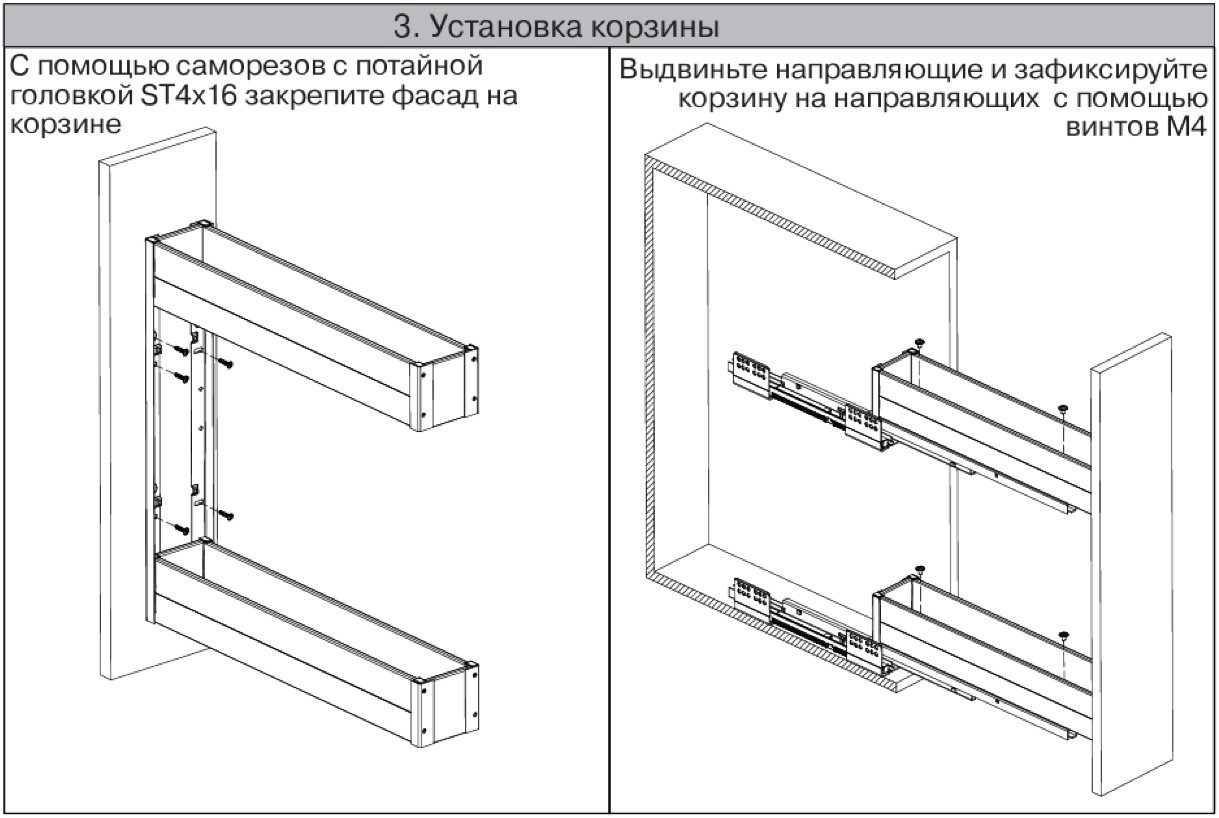 3. Установка корзины

С помощью саморезов с потайной головкой ST4x16 закрепите фасад на корзине

Выдвиньте направляющие и зафиксируйте корзину на направляющих с помощью винтов М4