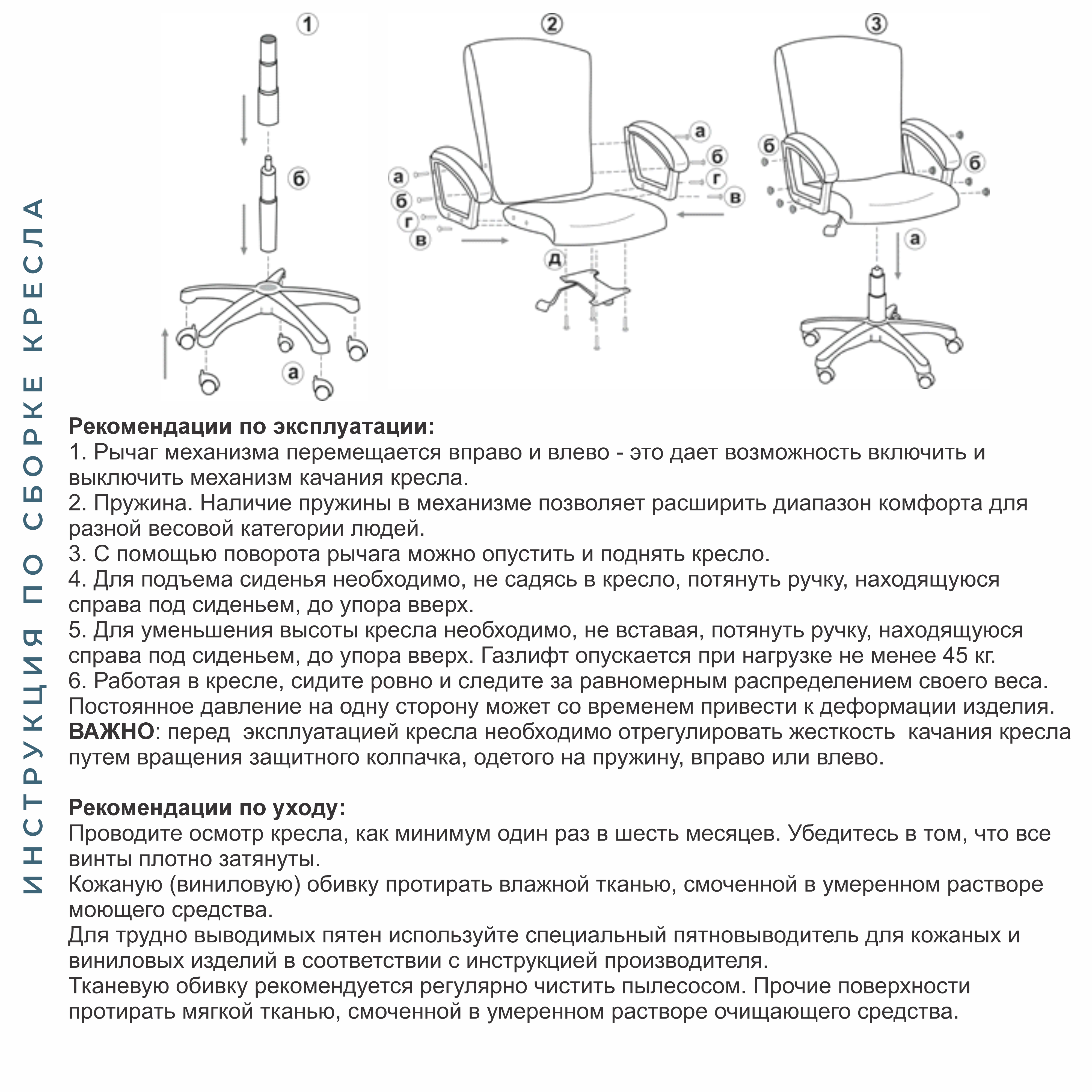 ИНСТРУКЦИЯ ПО СБОРКЕ КРЕСЛА

1
б
а

2
а
б
г
в
а
б
г
в
д

3
б
б
а

**Рекомендации по эксплуатации:**
1. Рычаг механизма перемещается вправо и влево - это дает возможность включить и выключить механизм качания кресла.
2. Пружина. Наличие пружины в механизме позволяет расширить диапазон комфорта для разной весовой категории людей.
3. С помощью поворота рычага можно опустить и поднять кресло.
4. Для подъема сиденья необходимо, не садясь в кресло, потянуть ручку, находящуюся справа под сиденьем, до упора вверх.
5. Для уменьшения высоты кресла необходимо, не вставая, потянуть ручку, находящуюся справа под сиденьем, до упора вверх. Газлифт опускается при нагрузке не менее 45 кг.
6. Работая в кресле, сидите ровно и следите за равномерным распределением своего веса. Постоянное давление на одну сторону может со временем привести к деформации изделия.
**ВАЖНО**: перед эксплуатацией кресла необходимо отрегулировать жесткость качания кресла путем вращения защитного колпачка, одетого на пружину, вправо или влево.

**Рекомендации по уходу:**
Проводите осмотр кресла, как минимум один раз в шесть месяцев. Убедитесь в том, что все винты плотно затянуты.
Кожаную (виниловую) обивку протирать влажной тканью, смоченной в умеренном растворе моющего средства.
Для трудно выводимых пятен используйте специальный пятновыводитель для кожаных и виниловых изделий в соответствии с инструкцией производителя.
Тканевую обивку рекомендуется регулярно чистить пылесосом. Прочие поверхности протирать мягкой тканью, смоченной в умеренном растворе очищающего средства.