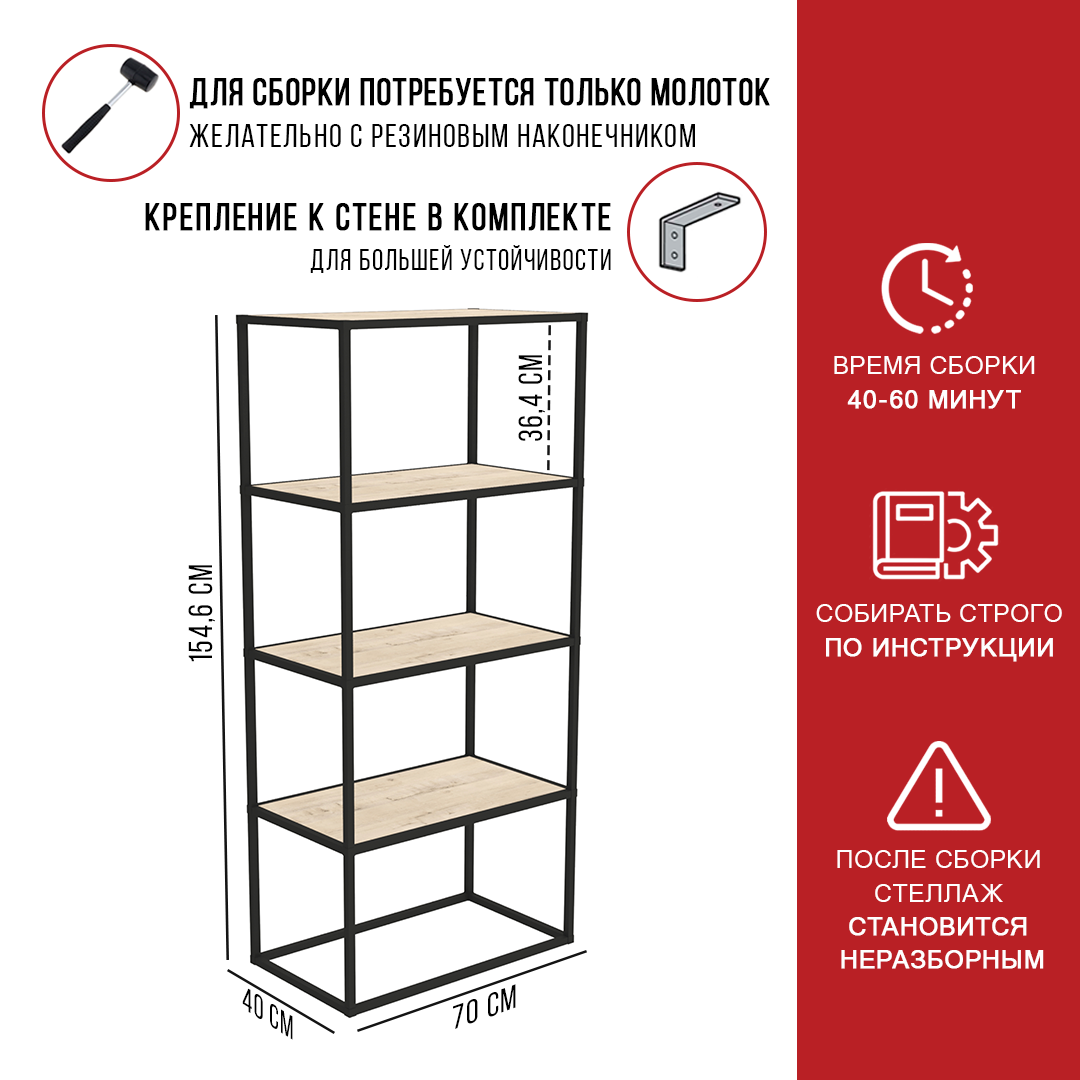 ДЛЯ СБОРКИ ПОТРЕБУЕТСЯ ТОЛЬКО МОЛОТОК
ЖЕЛАТЕЛЬНО С РЕЗИНОВЫМ НАКОНЕЧНИКОМ

КРЕПЛЕНИЕ К СТЕНЕ В КОМПЛЕКТЕ
ДЛЯ БОЛЬШЕЙ УСТОЙЧИВОСТИ

36,4 СМ

154,6 СМ

40 СМ

70 СМ

ВРЕМЯ СБОРКИ
40-60 МИНУТ

СОБИРАТЬ СТРОГО
ПО ИНСТРУКЦИИ

ПОСЛЕ СБОРКИ
СТЕЛЛАЖ
СТАНОВИТСЯ
НЕРАЗБОРНЫМ