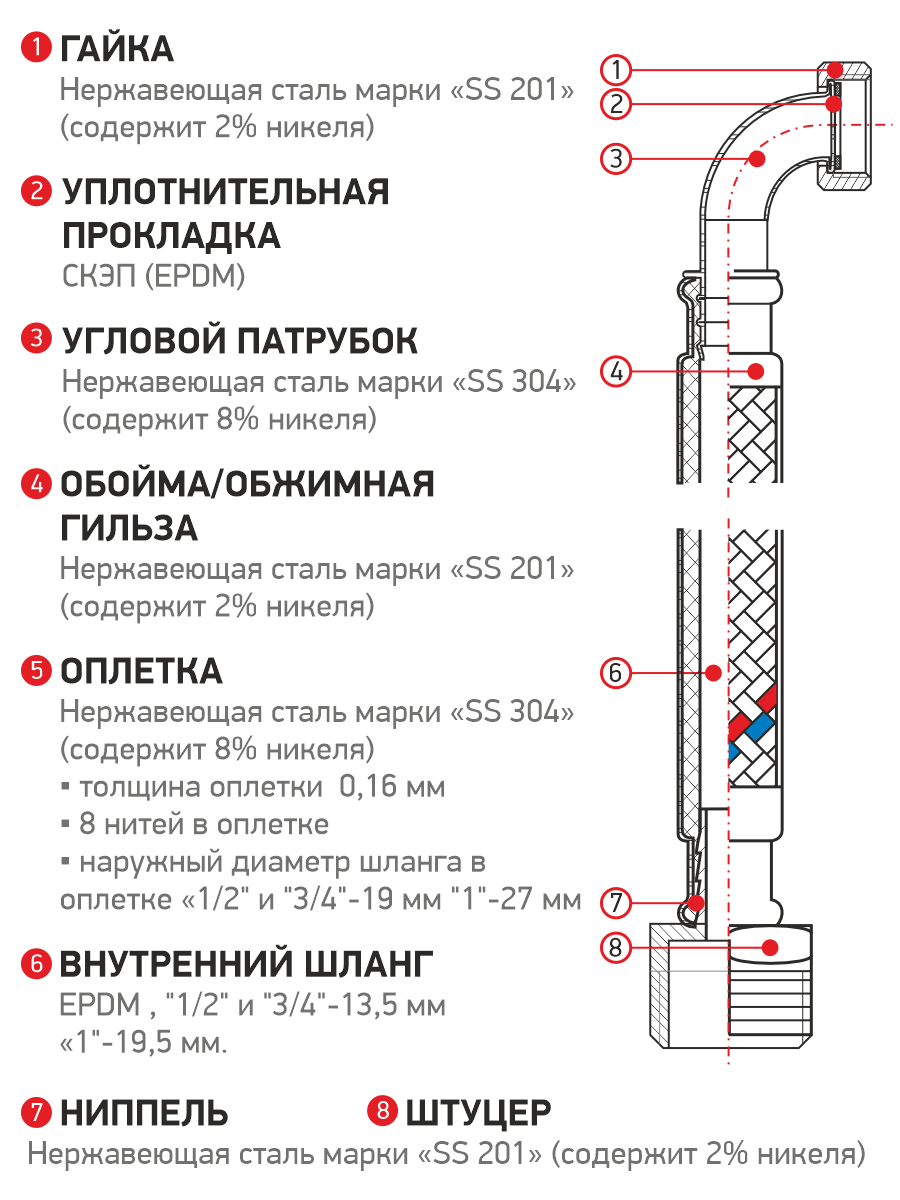 1 ГАЙКА
Нержавеющая сталь марки «SS 201» (содержит 2% никеля)

2 УПЛОТНИТЕЛЬНАЯ ПРОКЛАДКА
СКЭП (EPDM)

3 УГЛОВОЙ ПАТРУБОК
Нержавеющая сталь марки «SS 304» (содержит 8% никеля)

4 ОБОЙМА/ОБЖИМНАЯ ГИЛЬЗА
Нержавеющая сталь марки «SS 201» (содержит 2% никеля)

5 ОПЛЕТКА
Нержавеющая сталь марки «SS 304» (содержит 8% никеля)
▪ толщина оплетки 0,16 мм
▪ 8 нитей в оплетке
▪ наружный диаметр шланга в оплетке «1/2" и "3/4"-19 мм "1"-27 мм

6 ВНУТРЕННИЙ ШЛАНГ
EPDM , "1/2" и "3/4"-13,5 мм «1"-19,5 мм.

7 НИППЕЛЬ
8 ШТУЦЕР
Нержавеющая сталь марки «SS 201» (содержит 2% никеля)

1
2
3
4
6
7
8