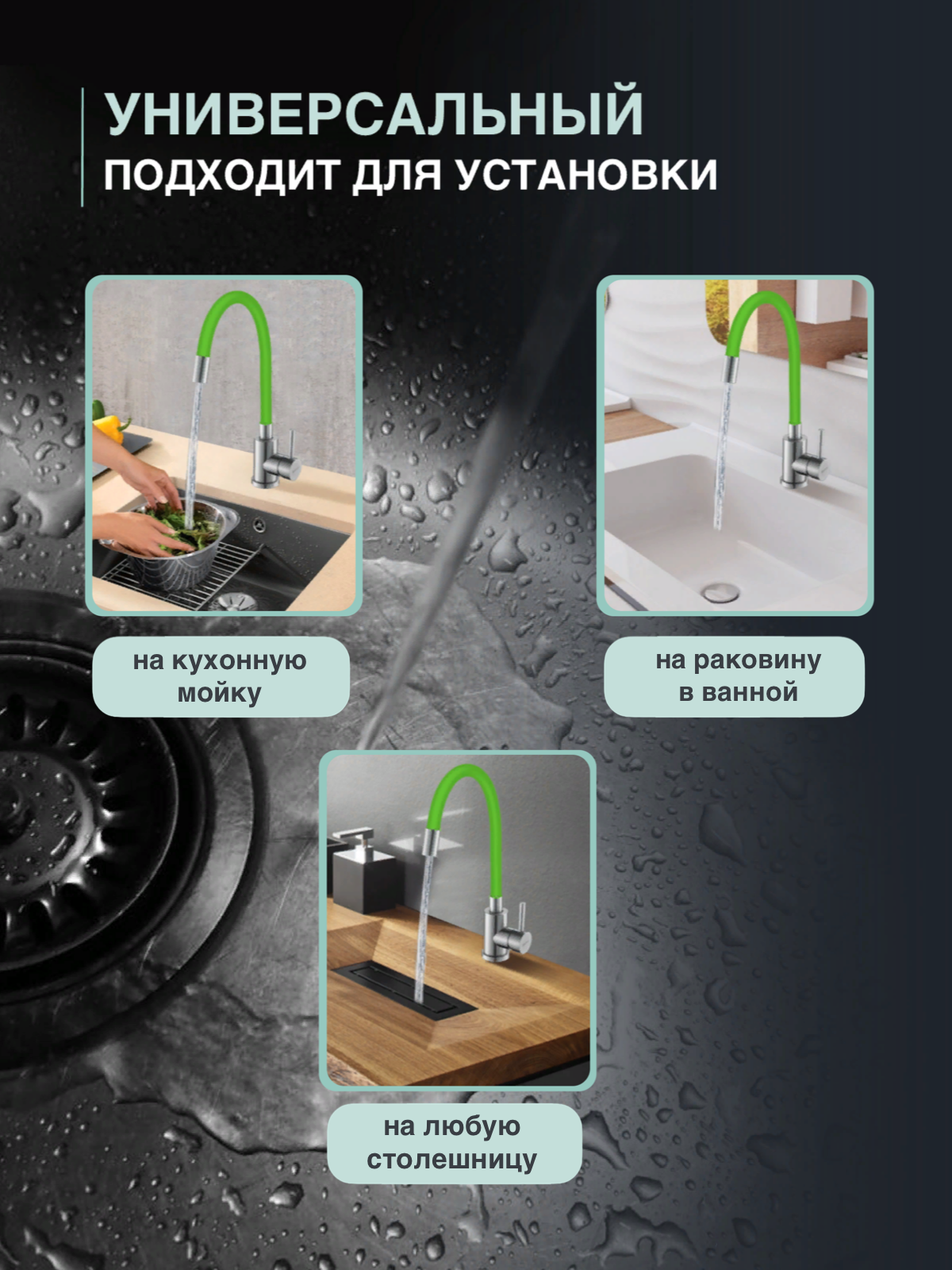 УНИВЕРСАЛЬНЫЙ
ПОДХОДИТ ДЛЯ УСТАНОВКИ

на кухонную мойку

на раковину в ванной

на любую столешницу