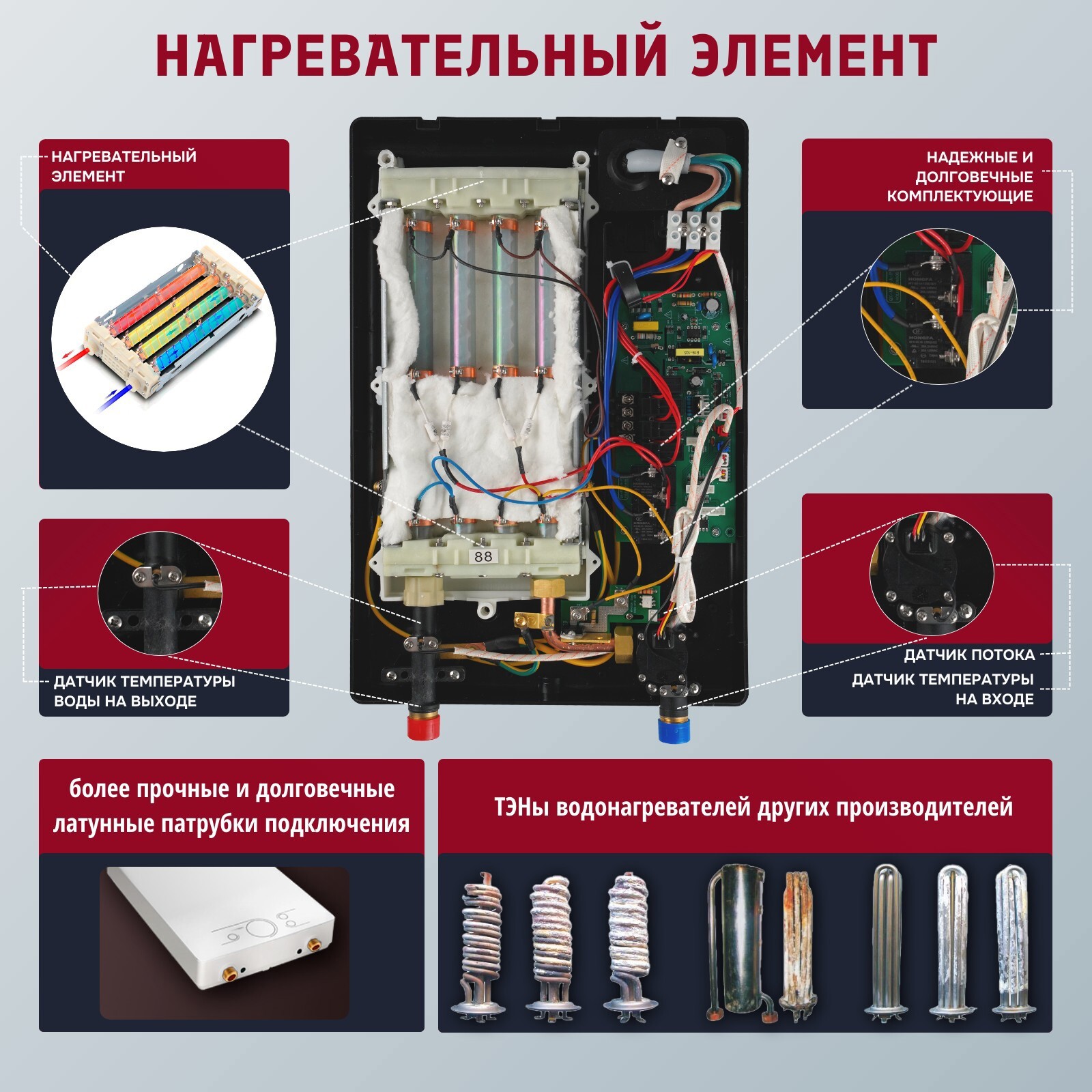 НАГРЕВАТЕЛЬНЫЙ ЭЛЕМЕНТ

НАГРЕВАТЕЛЬНЫЙ ЭЛЕМЕНТ

НАДЕЖНЫЕ И ДОЛГОВЕЧНЫЕ КОМПЛЕКТУЮЩИЕ

88

ДАТЧИК ТЕМПЕРАТУРЫ ВОДЫ НА ВЫХОДЕ

ДАТЧИК ПОТОКА

ДАТЧИК ТЕМПЕРАТУРЫ НА ВХОДЕ

более прочные и долговечные латунные патрубки подключения

ТЭНы водонагревателей других производителей