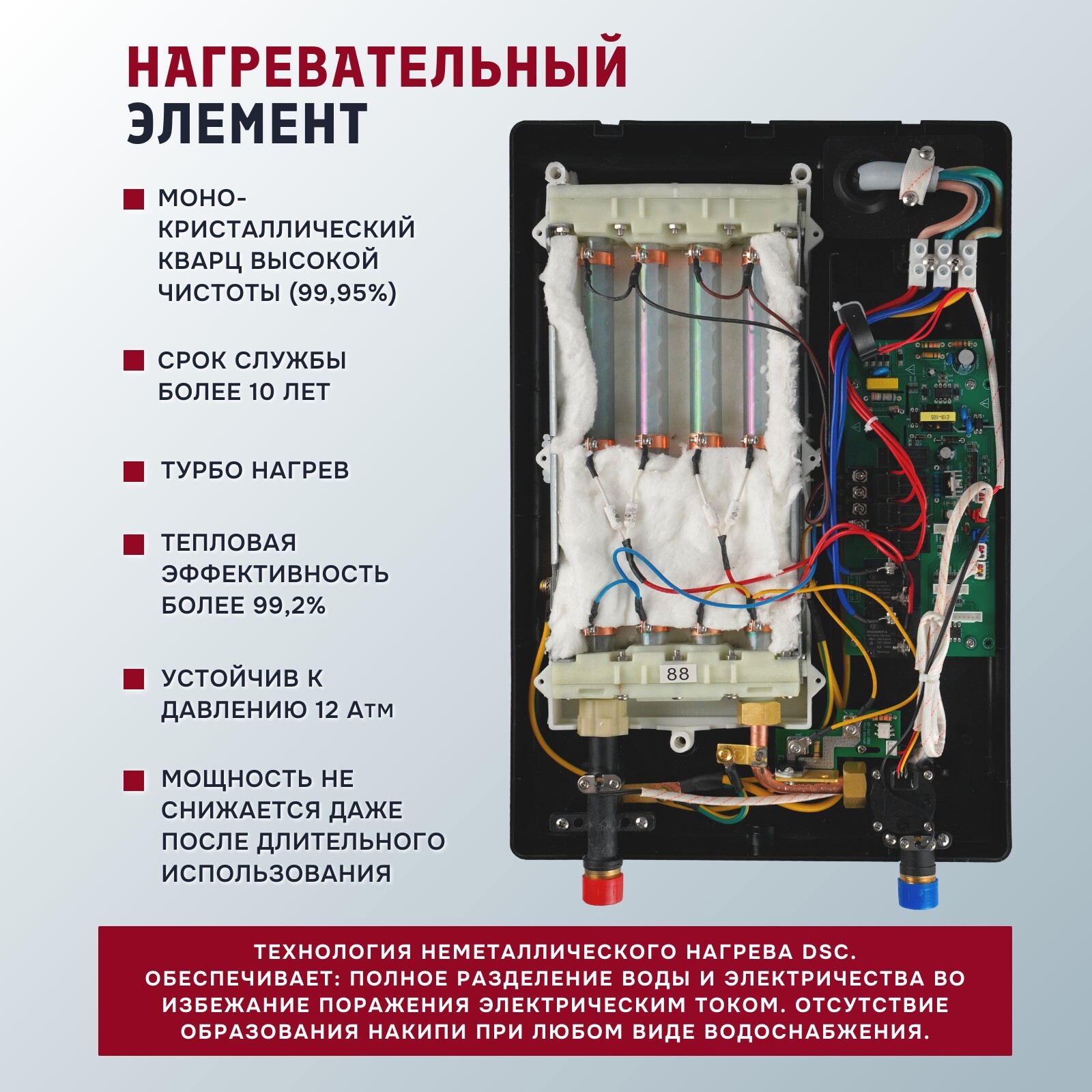 НАГРЕВАТЕЛЬНЫЙ ЭЛЕМЕНТ

МОНО-КРИСТАЛЛИЧЕСКИЙ КВАРЦ ВЫСОКОЙ ЧИСТОТЫ (99,95%)

СРОК СЛУЖБЫ БОЛЕЕ 10 ЛЕТ

ТУРБО НАГРЕВ

ТЕПЛОВАЯ ЭФФЕКТИВНОСТЬ БОЛЕЕ 99,2%

УСТОЙЧИВ К ДАВЛЕНИЮ 12 Атм

МОЩНОСТЬ НЕ СНИЖАЕТСЯ ДАЖЕ ПОСЛЕ ДЛИТЕЛЬНОГО ИСПОЛЬЗОВАНИЯ

88

ТЕХНОЛОГИЯ НЕМЕТАЛЛИЧЕСКОГО НАГРЕВА DSC. ОБЕСПЕЧИВАЕТ: ПОЛНОЕ РАЗДЕЛЕНИЕ ВОДЫ И ЭЛЕКТРИЧЕСТВА ВО ИЗБЕЖАНИЕ ПОРАЖЕНИЯ ЭЛЕКТРИЧЕСКИМ ТОКОМ. ОТСУТСТВИЕ ОБРАЗОВАНИЯ НАКИПИ ПРИ ЛЮБОМ ВИДЕ ВОДОСНАБЖЕНИЯ.