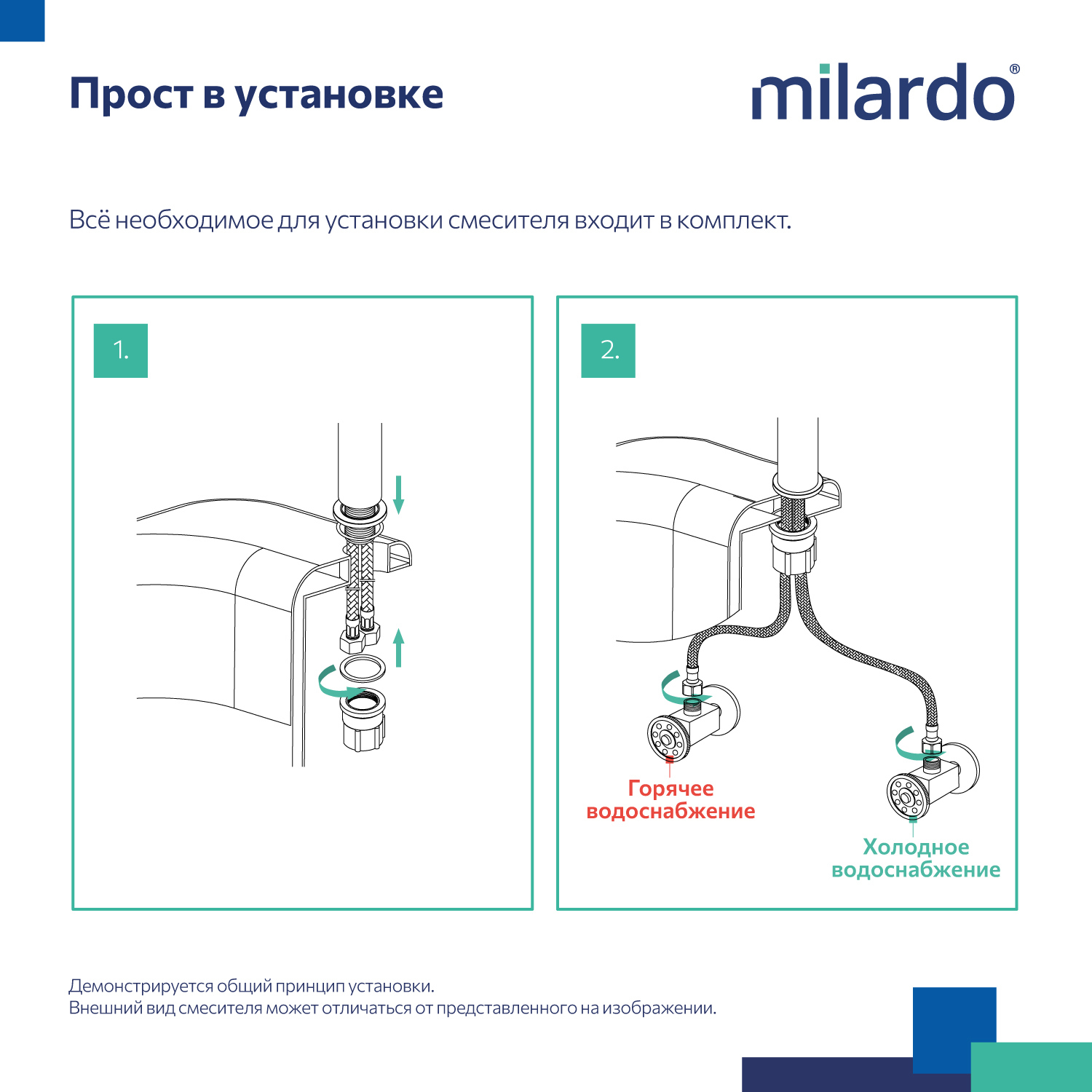 Прост в установке

milardo®

Всё необходимое для установки смесителя входит в комплект.

1.

2.

Горячее водоснабжение

Холодное водоснабжение

Демонстрируется общий принцип установки.
Внешний вид смесителя может отличаться от представленного на изображении.