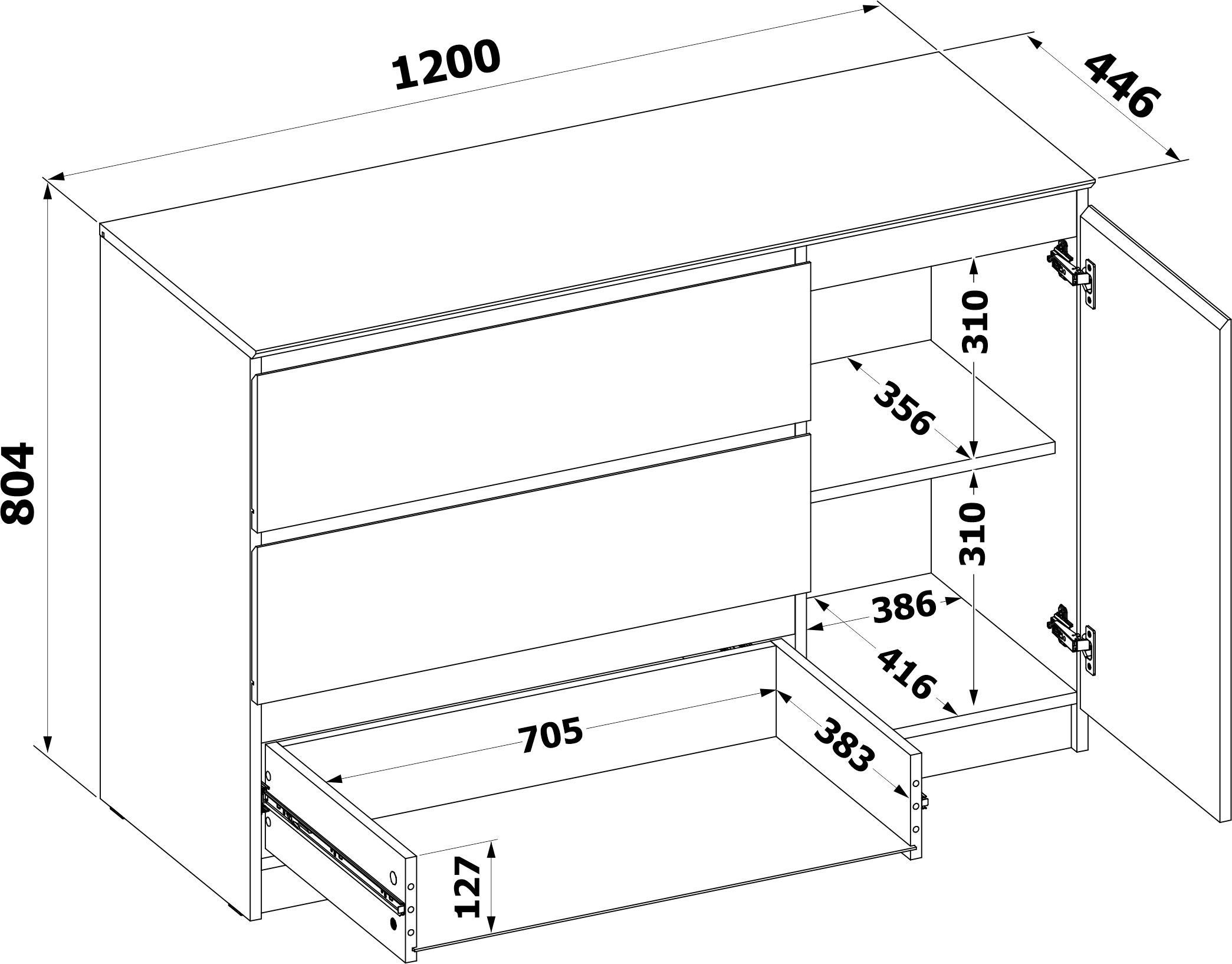 1200
446
804
310
356
310
386
416
705
383
127