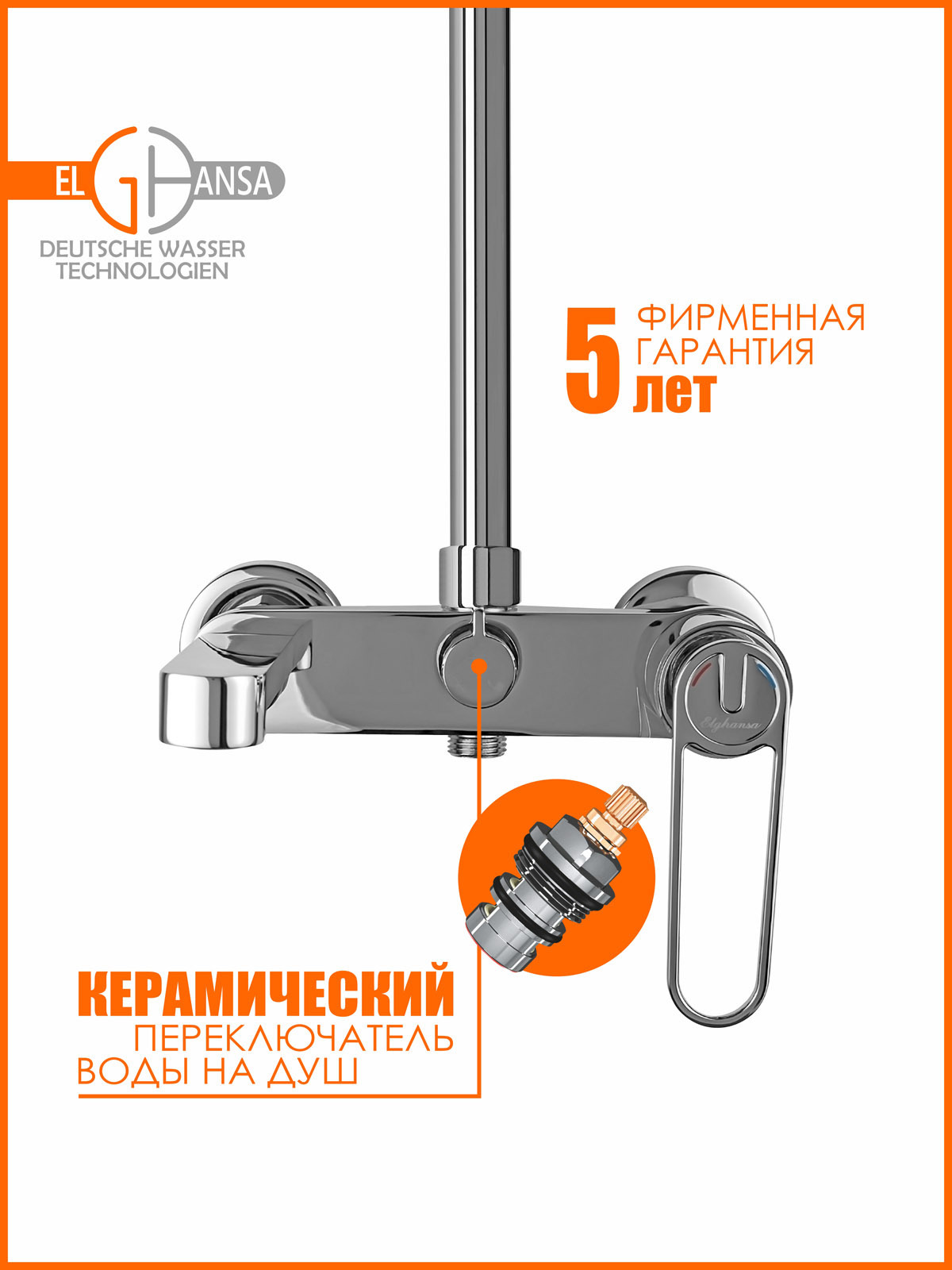 ELGHANSA
DEUTSCHE WASSER TECHNOLOGIEN

5 ФИРМЕННАЯ ГАРАНТИЯ лет

Elghansa

КЕРАМИЧЕСКИЙ
ПЕРЕКЛЮЧАТЕЛЬ
ВОДЫ НА ДУШ