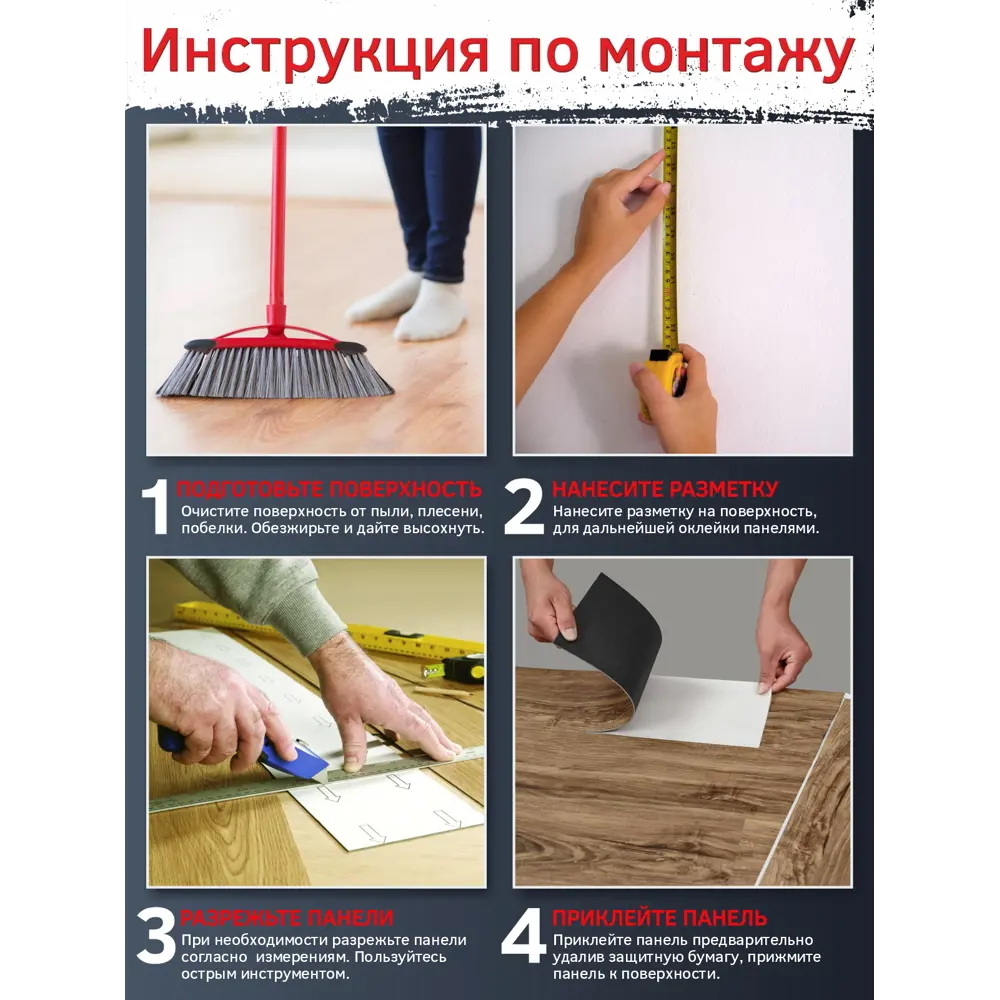 Инструкция по монтажу

1 ПОДГОТОВЬТЕ ПОВЕРХНОСТЬ
Очистите поверхность от пыли, плесени, побелки. Обезжирьте и дайте высохнуть.

2 НАНЕСИТЕ РАЗМЕТКУ
Нанесите разметку на поверхность, для дальнейшей оклейки панелями.

3 РАЗРЕЖЬТЕ ПАНЕЛИ
При необходимости разрежьте панели согласно измерениям. Пользуйтесь острым инструментом.

4 ПРИКЛЕЙТЕ ПАНЕЛЬ
Приклейте панель предварительно удалив защитную бумагу, прижмите панель к поверхности.