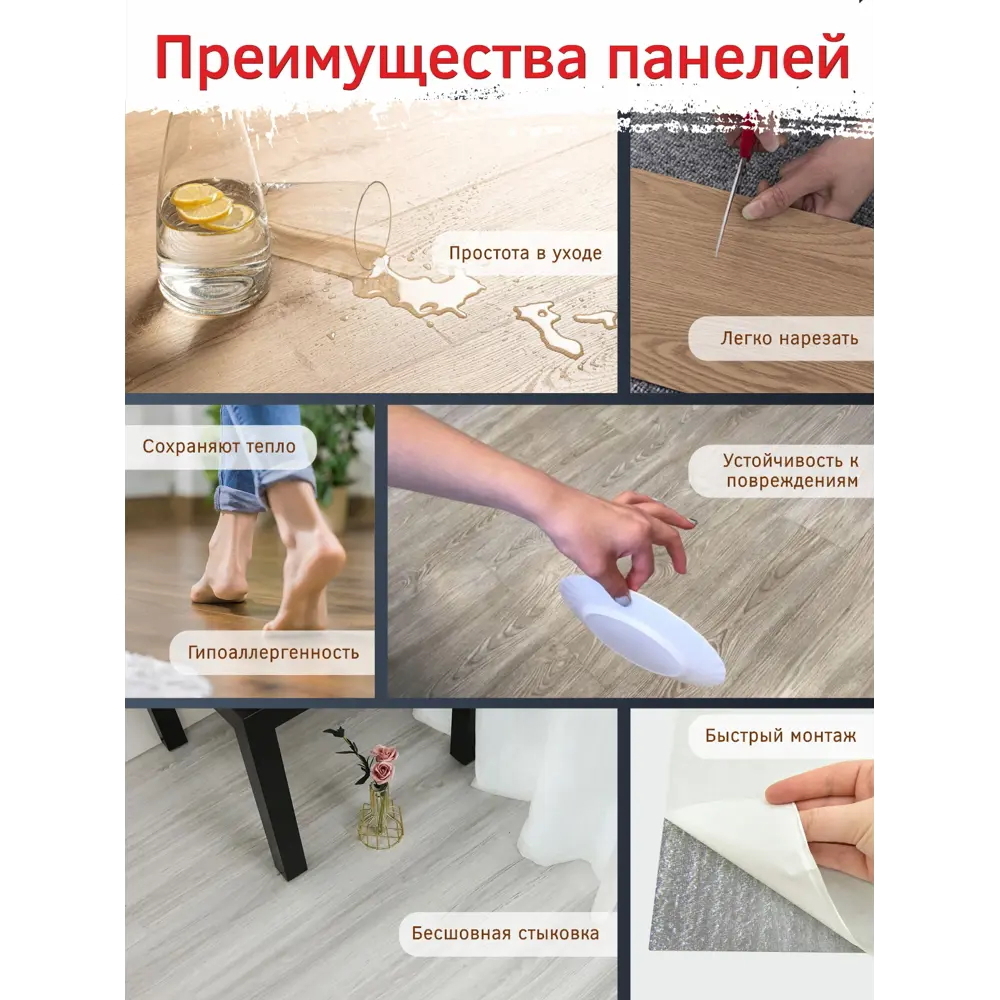 Преимущества панелей

Простота в уходе

Легко нарезать

Сохраняют тепло

Устойчивость к повреждениям

Гипоаллергенность

Быстрый монтаж

Бесшовная стыковка