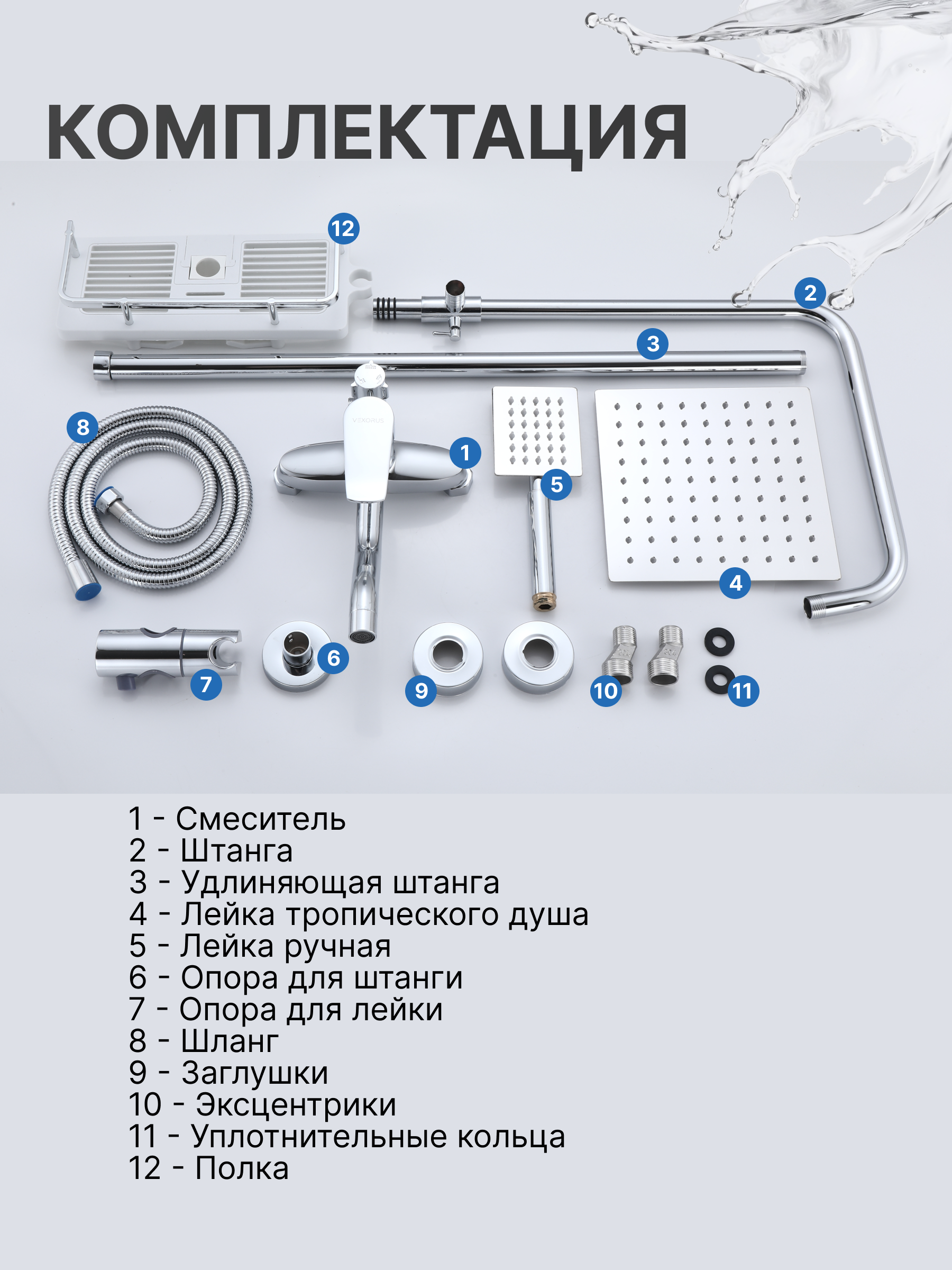 КОМПЛЕКТАЦИЯ

12
2
3
8
VEXORUS
1
5
4
7
6
9
10
11

1 - Смеситель
2 - Штанга
3 - Удлиняющая штанга
4 - Лейка тропического душа
5 - Лейка ручная
6 - Опора для штанги
7 - Опора для лейки
8 - Шланг
9 - Заглушки
10 - Эксцентрики
11 - Уплотнительные кольца
12 - Полка