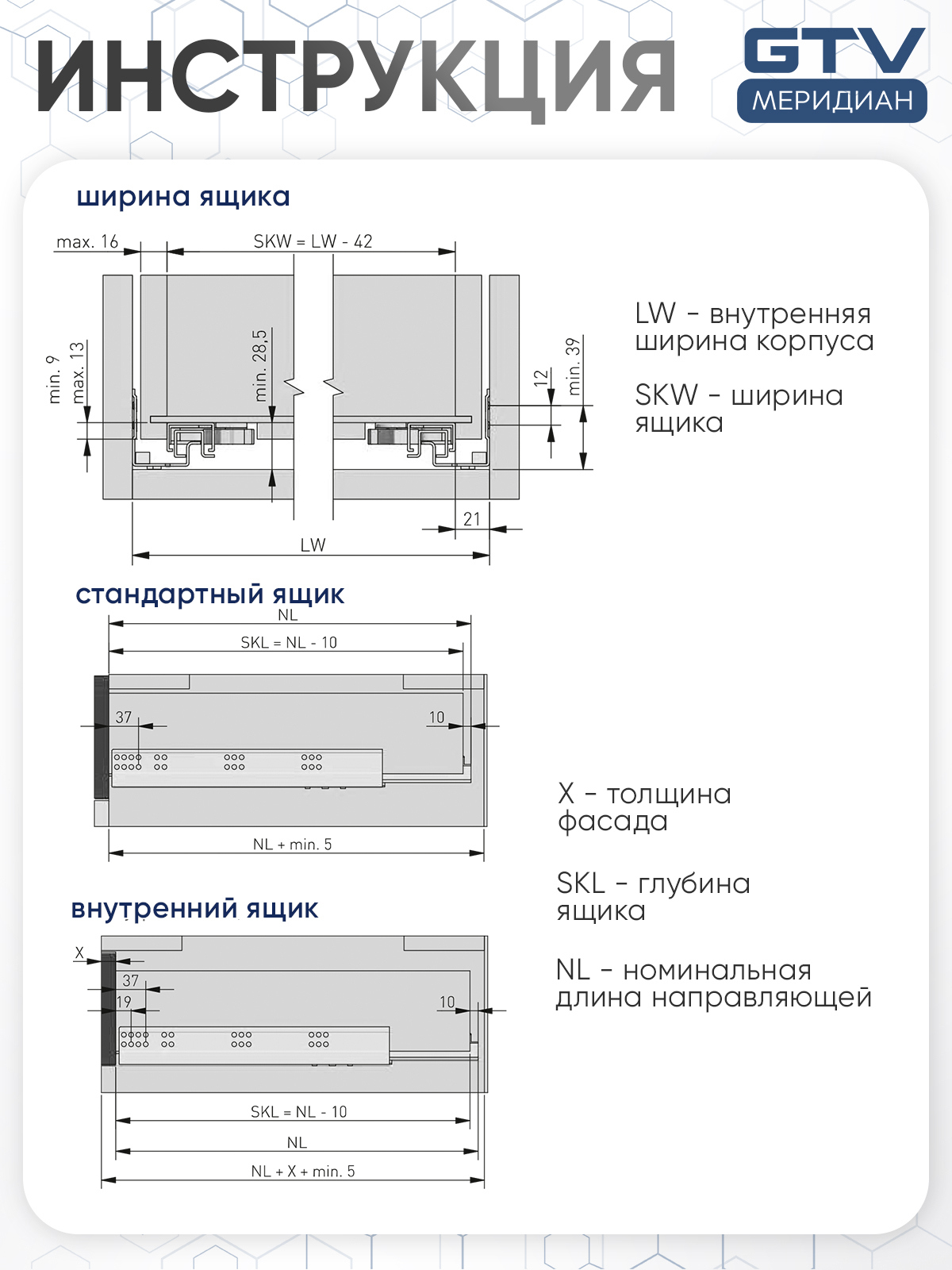 ИНСТРУКЦИЯ

GTV
МЕРИДИАН

ширина ящика

max. 16

SKW = LW - 42

min. 9

max. 13

min. 28,5

12

min. 39

21

LW

LW - внутренняя ширина корпуса

SKW - ширина ящика

стандартный ящик

NL

SKL = NL - 10

37

10

NL + min. 5

X - толщина фасада

SKL - глубина ящика

NL - номинальная длина направляющей

внутренний ящик

X

37

19

10

SKL = NL - 10

NL

NL + X + min. 5