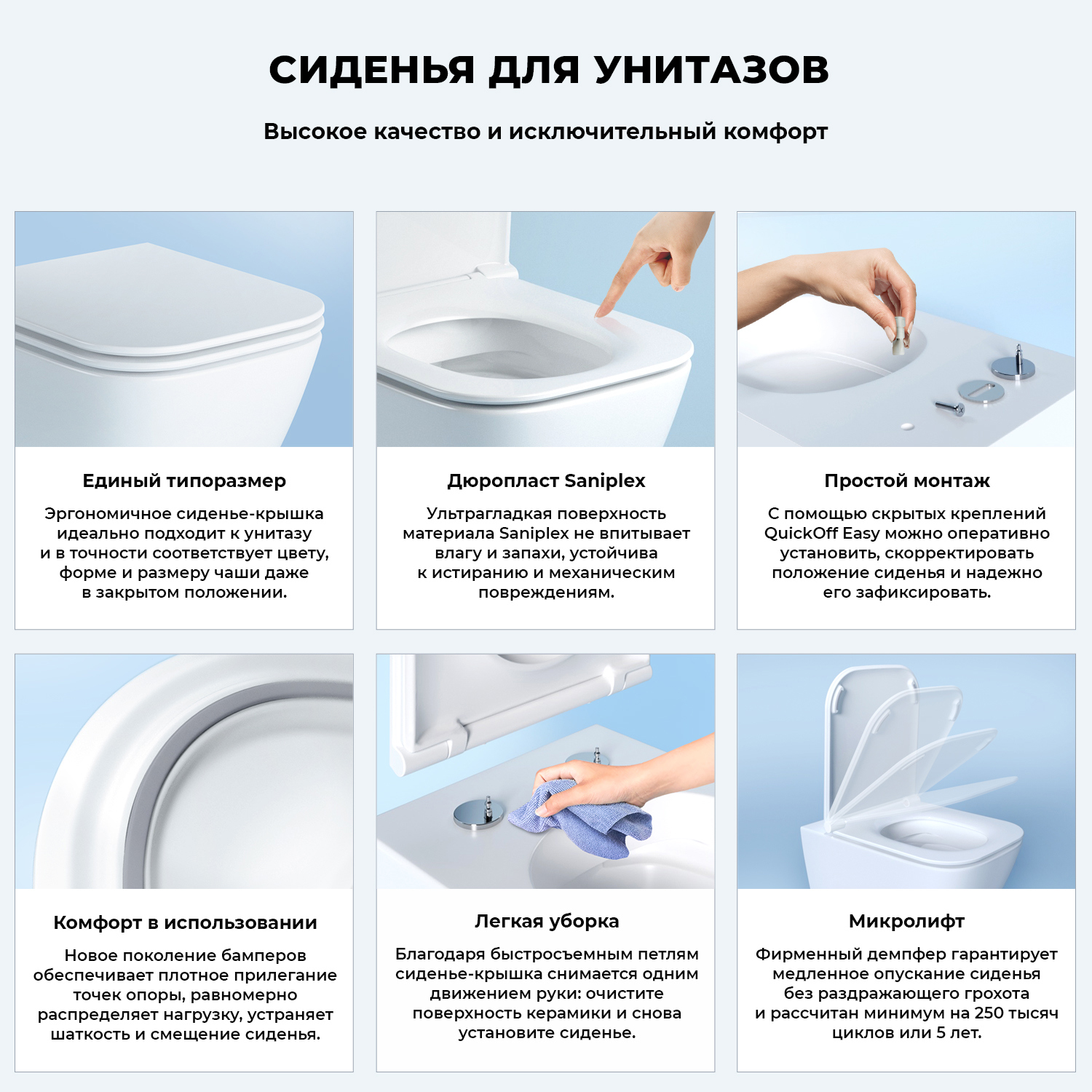 СИДЕНЬЯ ДЛЯ УНИТАЗОВ

Высокое качество и исключительный комфорт

Единый типоразмер

Эргономичное сиденье-крышка идеально подходит к унитазу и в точности соответствует цвету, форме и размеру чаши даже в закрытом положении.

Дюропласт Saniplex

Ультрагладкая поверхность материала Saniplex не впитывает влагу и запахи, устойчива к истиранию и механическим повреждениям.

Простой монтаж

С помощью скрытых креплений QuickOff Easy можно оперативно установить, скорректировать положение сиденья и надежно его зафиксировать.

Комфорт в использовании

Новое поколение бамперов обеспечивает плотное прилегание точек опоры, равномерно распределяет нагрузку, устраняет шаткость и смещение сиденья.

Легкая уборка

Благодаря быстросъемным петлям сиденье-крышка снимается одним движением руки: очистите поверхность керамики и снова установите сиденье.

Микролифт

Фирменный демпфер гарантирует медленное опускание сиденья без раздражающего грохота и рассчитан минимум на 250 тысяч циклов или 5 лет.