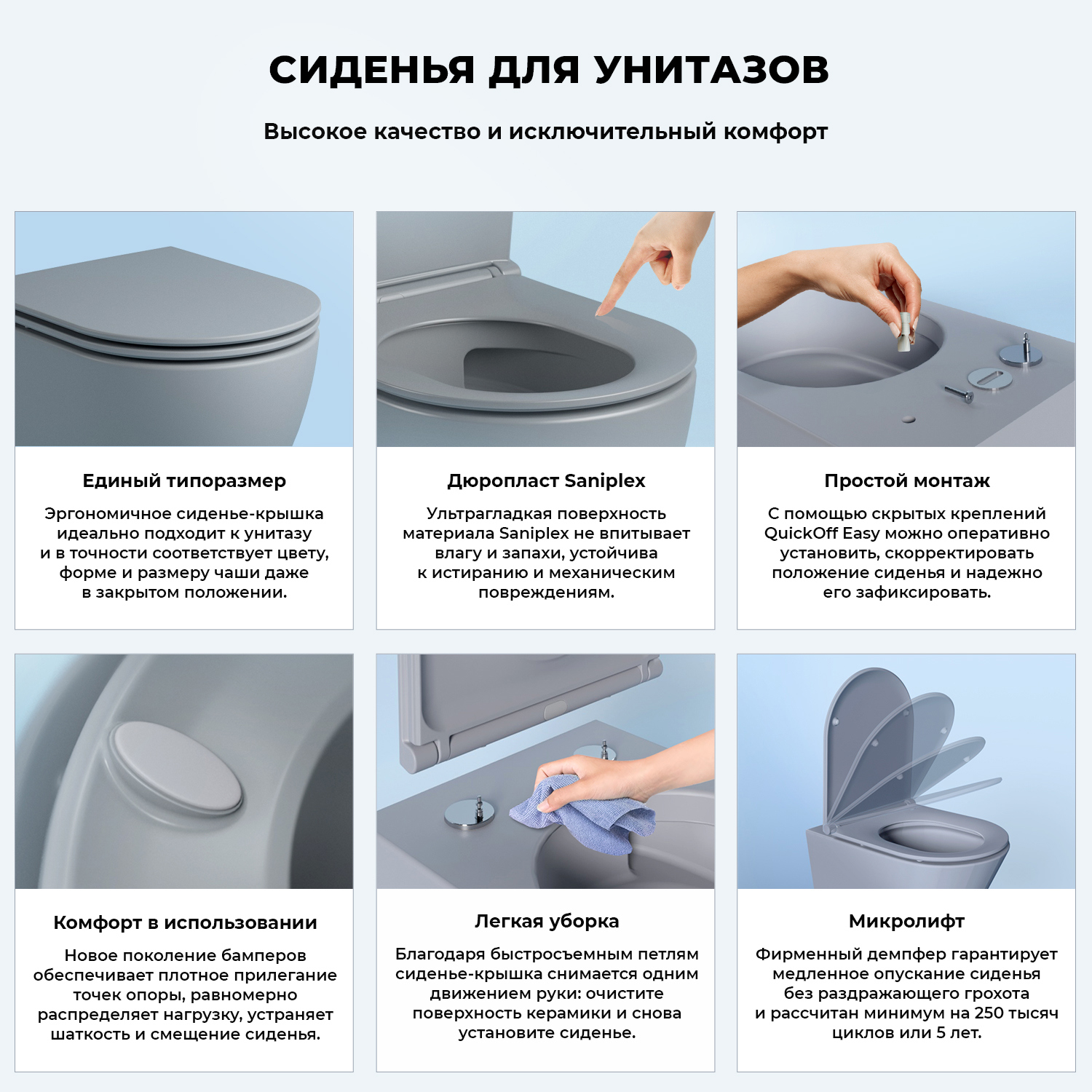 СИДЕНЬЯ ДЛЯ УНИТАЗОВ

Высокое качество и исключительный комфорт

Единый типоразмер

Эргономичное сиденье-крышка идеально подходит к унитазу и в точности соответствует цвету, форме и размеру чаши даже в закрытом положении.

Дюропласт Saniplex

Ультрагладкая поверхность материала Saniplex не впитывает влагу и запахи, устойчива к истиранию и механическим повреждениям.

Простой монтаж

С помощью скрытых креплений QuickOff Easy можно оперативно установить, скорректировать положение сиденья и надежно его зафиксировать.

Комфорт в использовании

Новое поколение бамперов обеспечивает плотное прилегание точек опоры, равномерно распределяет нагрузку, устраняет шаткость и смещение сиденья.

Легкая уборка

Благодаря быстросъемным петлям сиденье-крышка снимается одним движением руки: очистите поверхность керамики и снова установите сиденье.

Микролифт

Фирменный демпфер гарантирует медленное опускание сиденья без раздражающего грохота и рассчитан минимум на 250 тысяч циклов или 5 лет.