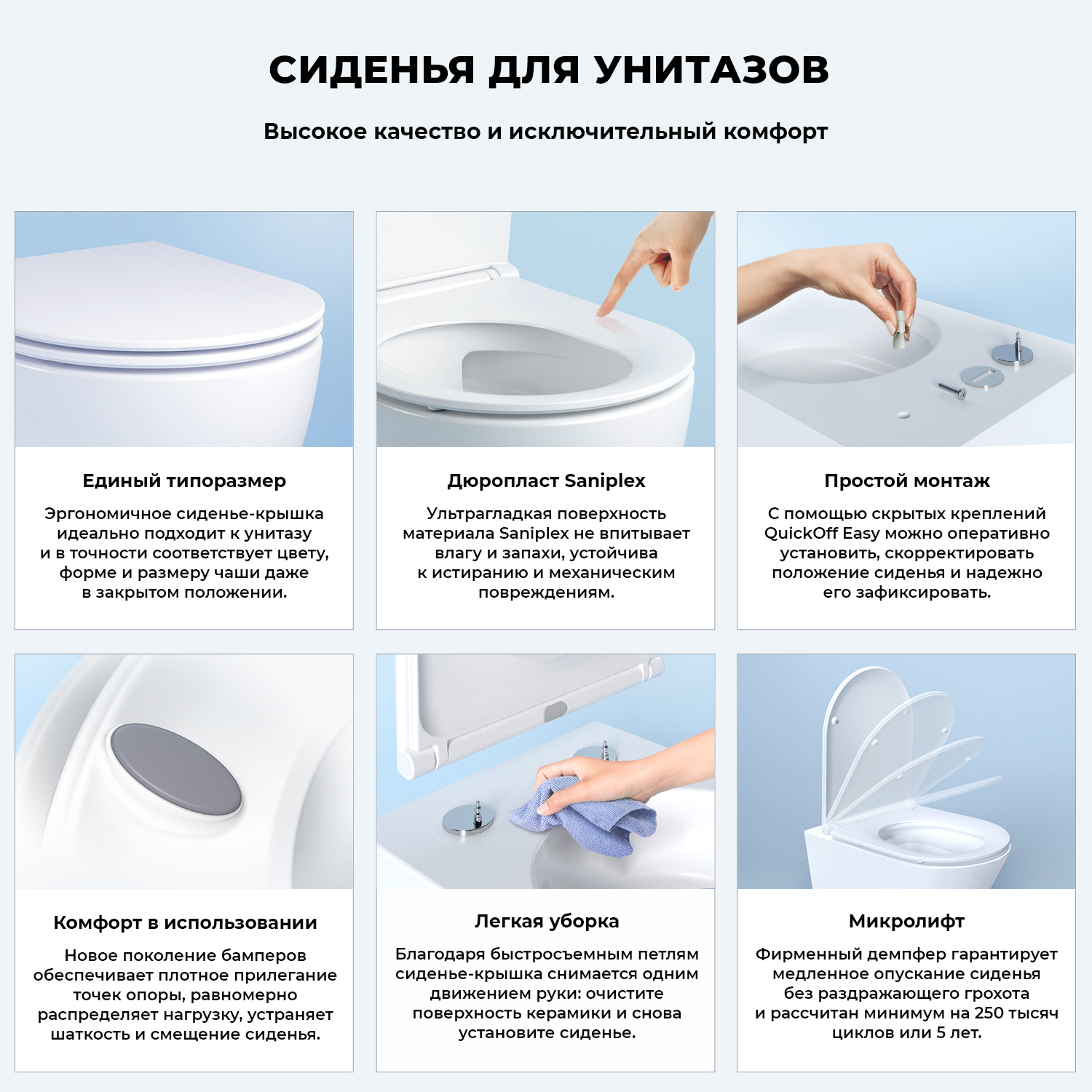 СИДЕНЬЯ ДЛЯ УНИТАЗОВ

Высокое качество и исключительный комфорт

Единый типоразмер

Эргономичное сиденье-крышка идеально подходит к унитазу и в точности соответствует цвету, форме и размеру чаши даже в закрытом положении.

Дюропласт Saniplex

Ультрагладкая поверхность материала Saniplex не впитывает влагу и запахи, устойчива к истиранию и механическим повреждениям.

Простой монтаж

С помощью скрытых креплений QuickOff Easy можно оперативно установить, скорректировать положение сиденья и надежно его зафиксировать.

Комфорт в использовании

Новое поколение бамперов обеспечивает плотное прилегание точек опоры, равномерно распределяет нагрузку, устраняет шаткость и смещение сиденья.

Легкая уборка

Благодаря быстросъемным петлям сиденье-крышка снимается одним движением руки: очистите поверхность керамики и снова установите сиденье.

Микролифт

Фирменный демпфер гарантирует медленное опускание сиденья без раздражающего грохота и рассчитан минимум на 250 тысяч циклов или 5 лет.