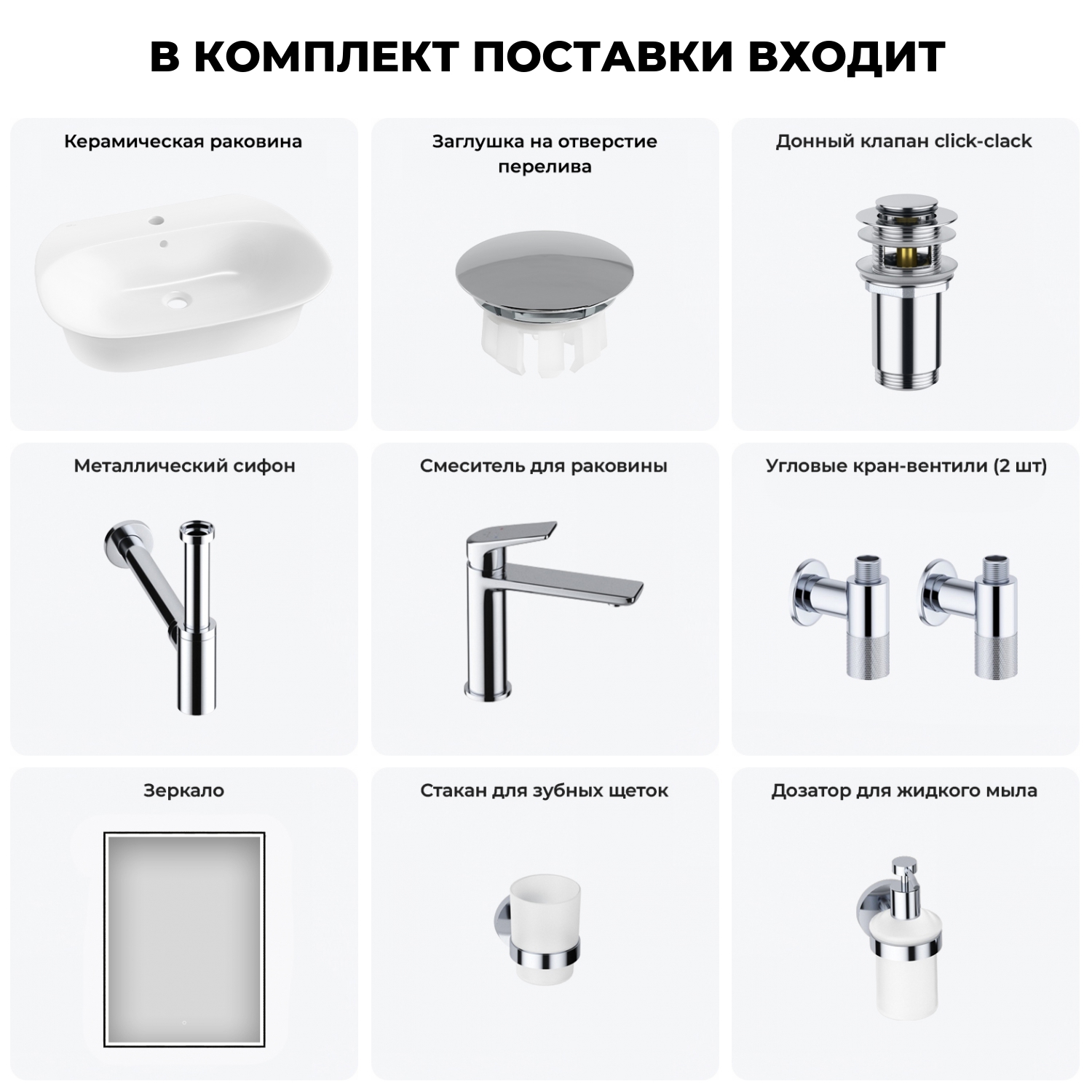 В КОМПЛЕКТ ПОСТАВКИ ВХОДИТ

Керамическая раковина

Заглушка на отверстие перелива

Донный клапан click-clack

Металлический сифон

Смеситель для раковины

Угловые кран-вентили (2 шт)

Зеркало

Стакан для зубных щеток

Дозатор для жидкого мыла