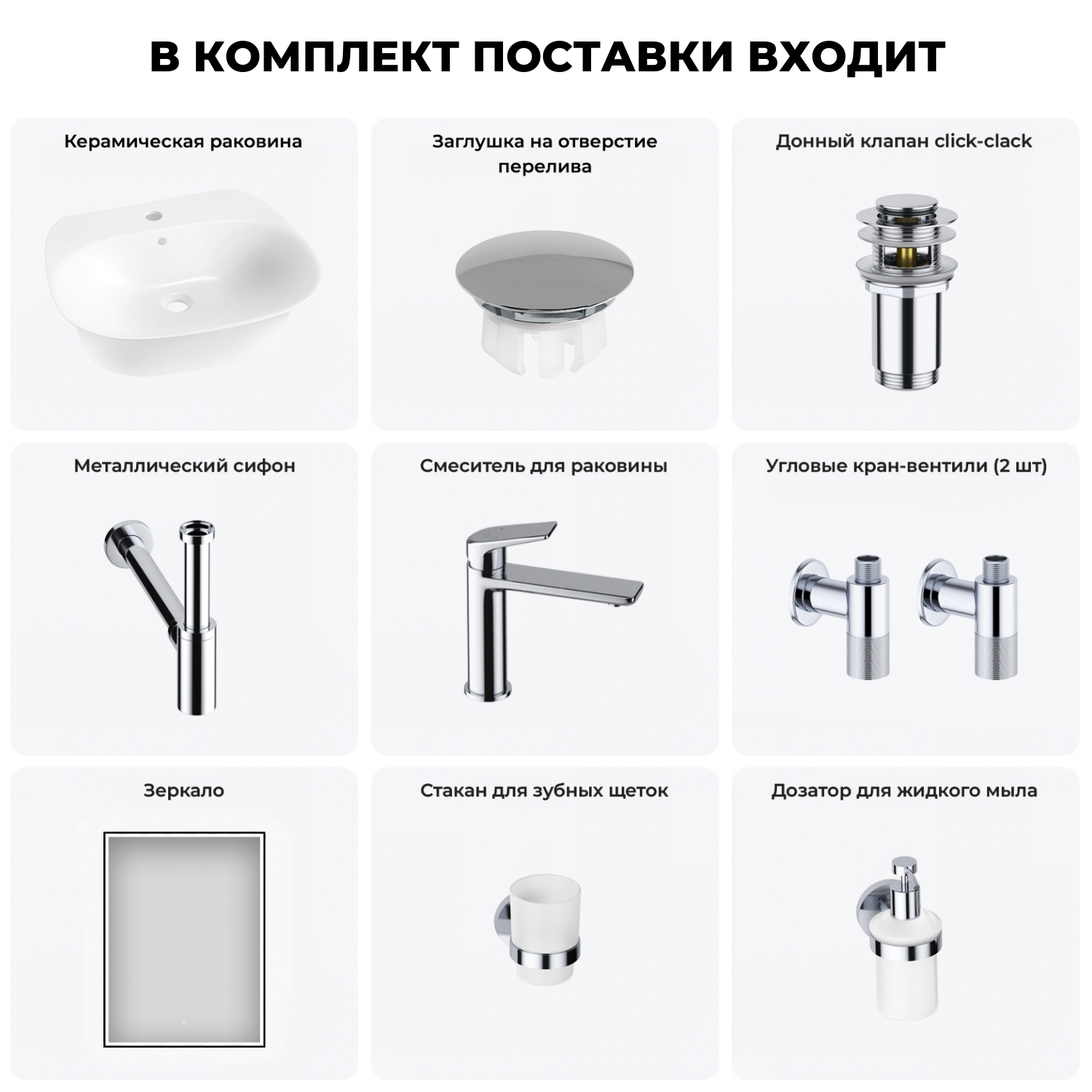 В КОМПЛЕКТ ПОСТАВКИ ВХОДИТ

Керамическая раковина

Заглушка на отверстие перелива

Донный клапан click-clack

Металлический сифон

Смеситель для раковины

Угловые кран-вентили (2 шт)

Зеркало

Стакан для зубных щеток

Дозатор для жидкого мыла