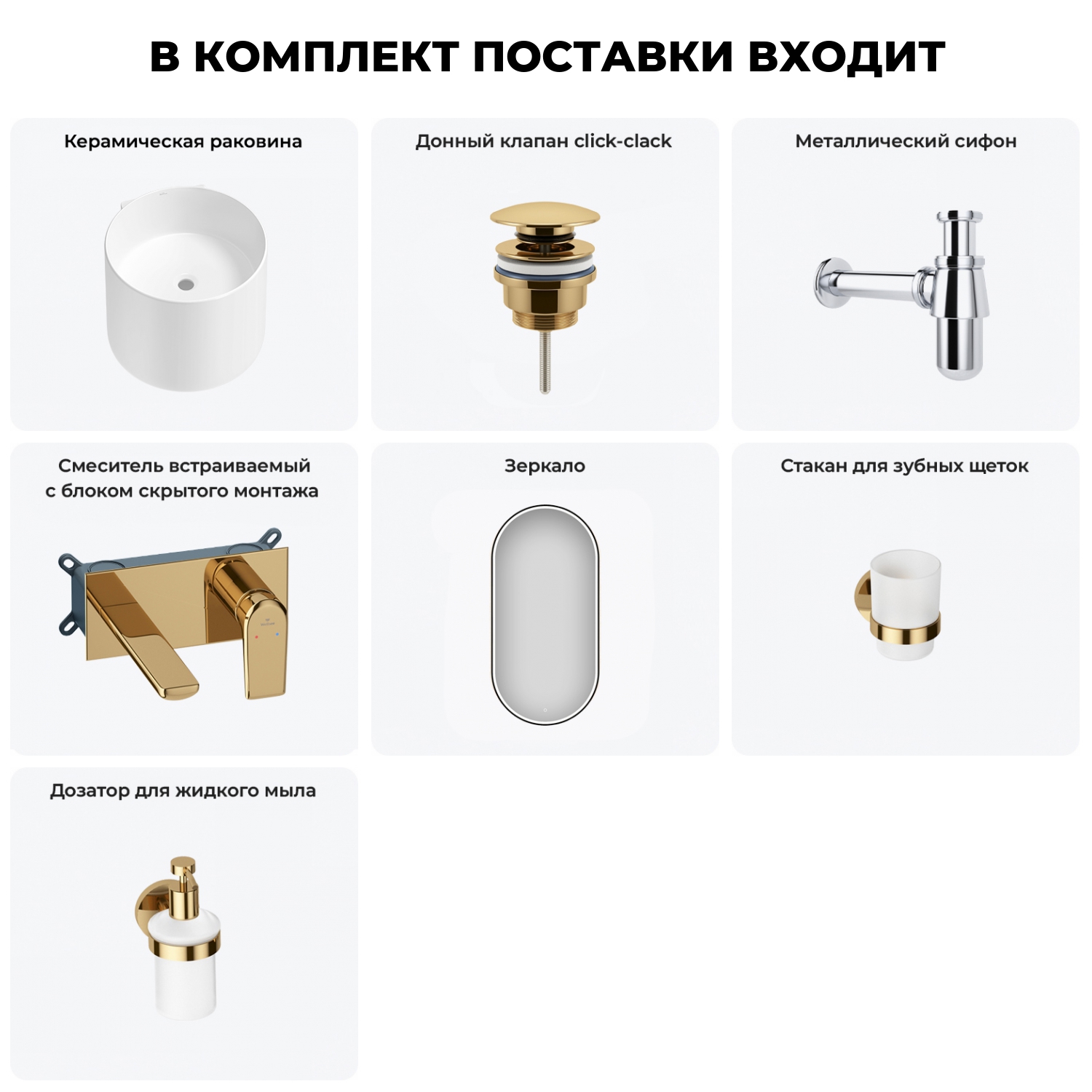 В КОМПЛЕКТ ПОСТАВКИ ВХОДИТ

Керамическая раковина

Донный клапан click-clack

Металлический сифон

Смеситель встраиваемый с блоком скрытого монтажа

Зеркало

Стакан для зубных щеток

Дозатор для жидкого мыла