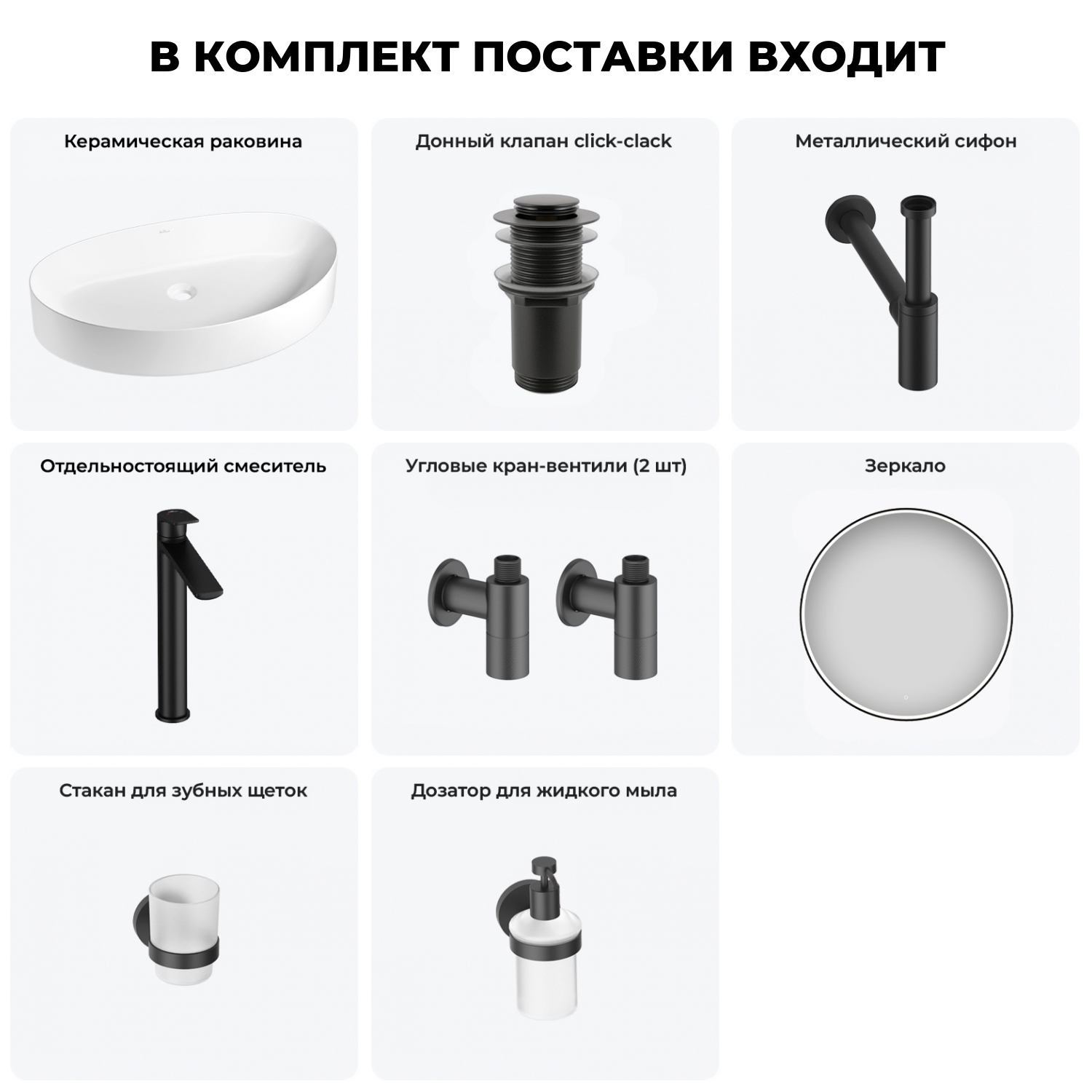 В КОМПЛЕКТ ПОСТАВКИ ВХОДИТ

Керамическая раковина

Донный клапан click-clack

Металлический сифон

Отдельностоящий смеситель

Угловые кран-вентили (2 шт)

Зеркало

Стакан для зубных щеток

Дозатор для жидкого мыла