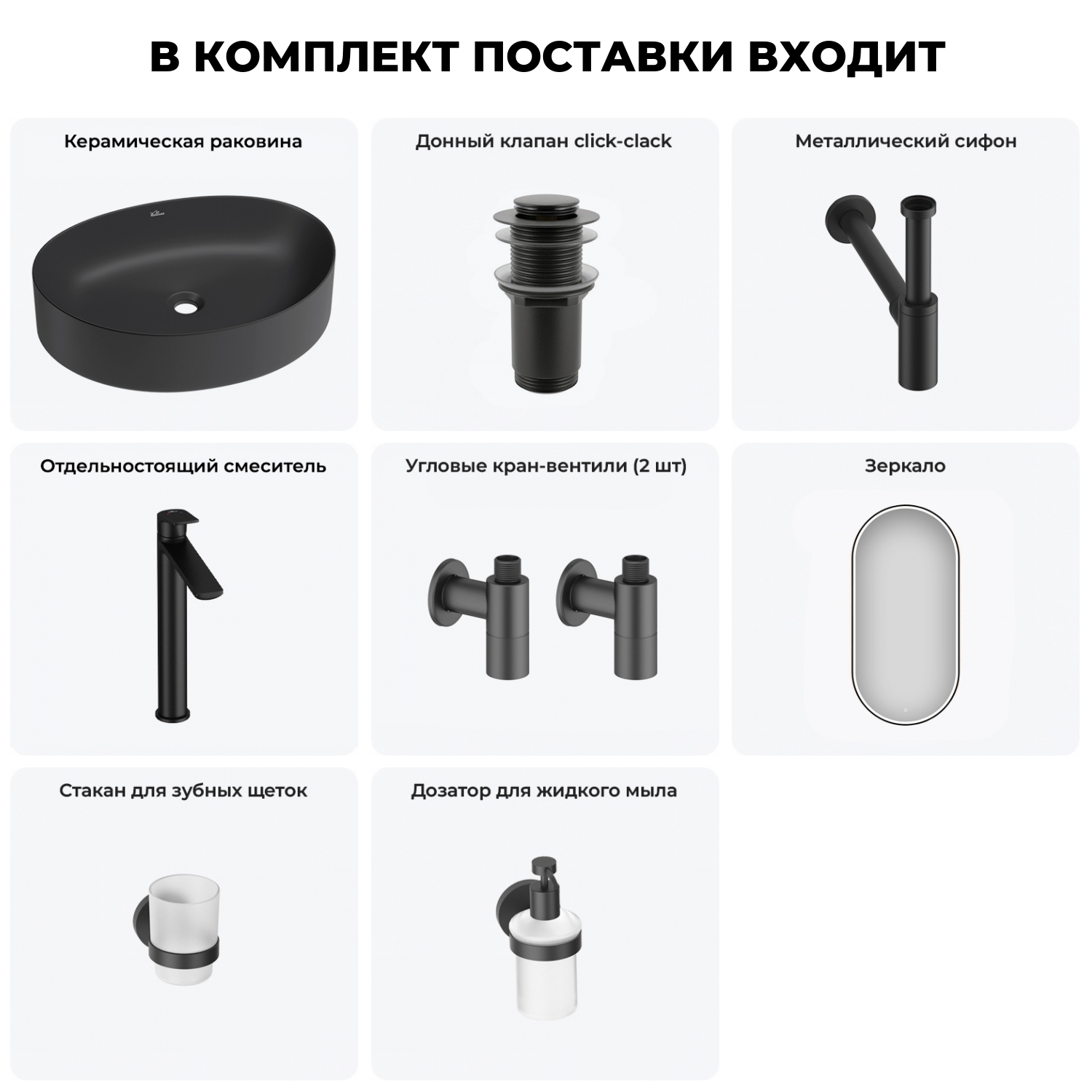 В КОМПЛЕКТ ПОСТАВКИ ВХОДИТ

Керамическая раковина

Донный клапан click-clack

Металлический сифон

Отдельностоящий смеситель

Угловые кран-вентили (2 шт)

Зеркало

Стакан для зубных щеток

Дозатор для жидкого мыла