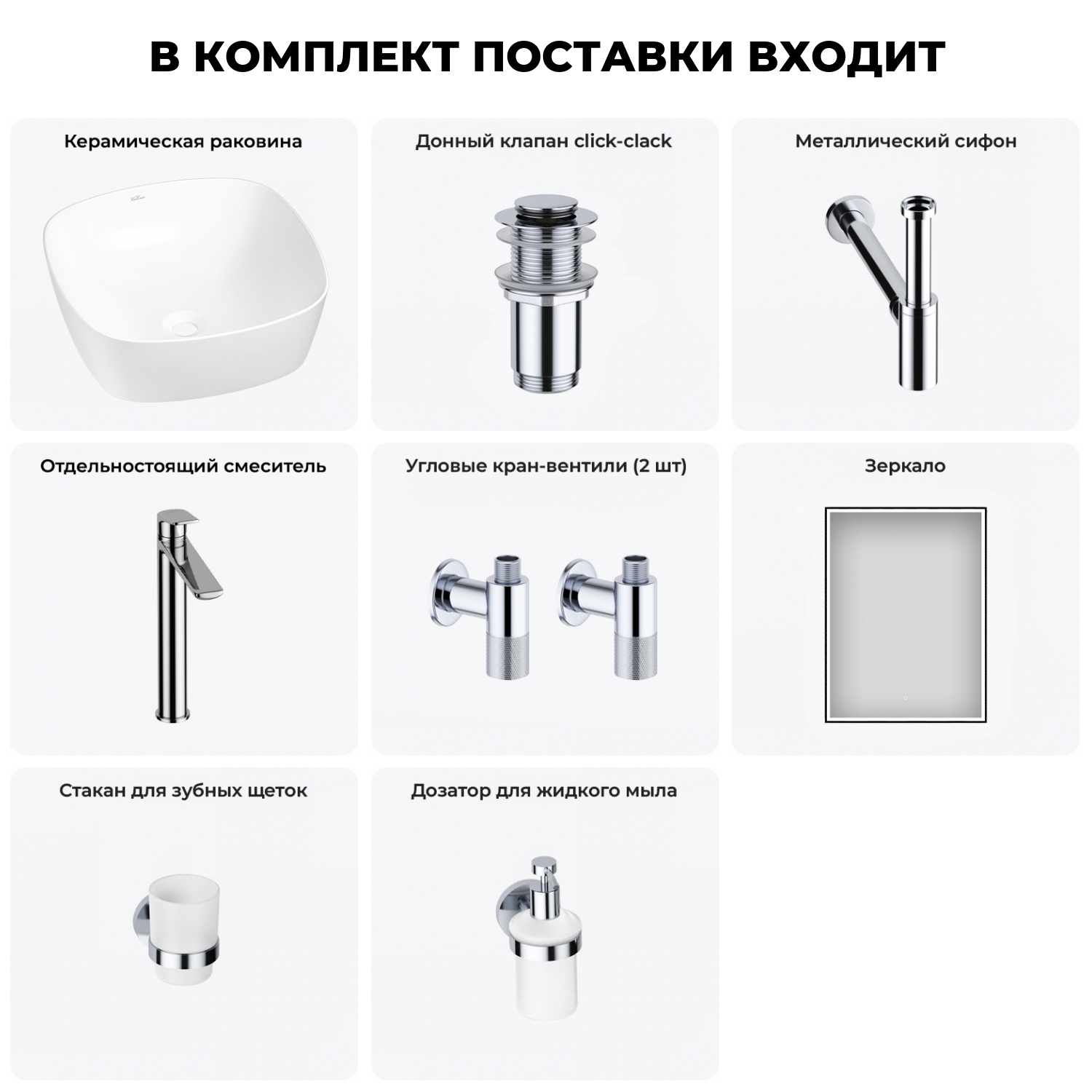 В КОМПЛЕКТ ПОСТАВКИ ВХОДИТ

Керамическая раковина

Донный клапан click-clack

Металлический сифон

Отдельностоящий смеситель

Угловые кран-вентили (2 шт)

Зеркало

Стакан для зубных щеток

Дозатор для жидкого мыла