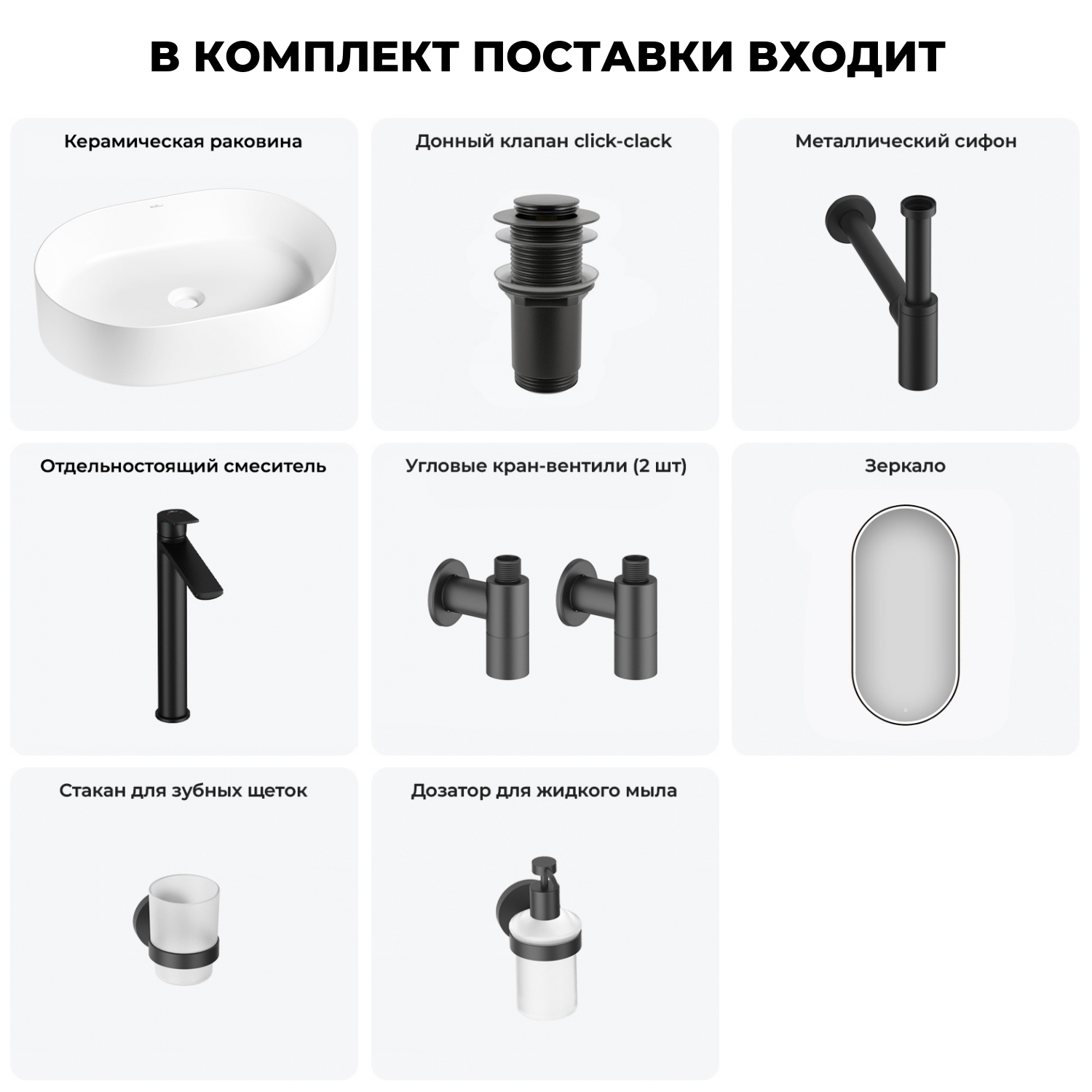 В КОМПЛЕКТ ПОСТАВКИ ВХОДИТ

Керамическая раковина

Донный клапан click-clack

Металлический сифон

Отдельностоящий смеситель

Угловые кран-вентили (2 шт)

Зеркало

Стакан для зубных щеток

Дозатор для жидкого мыла