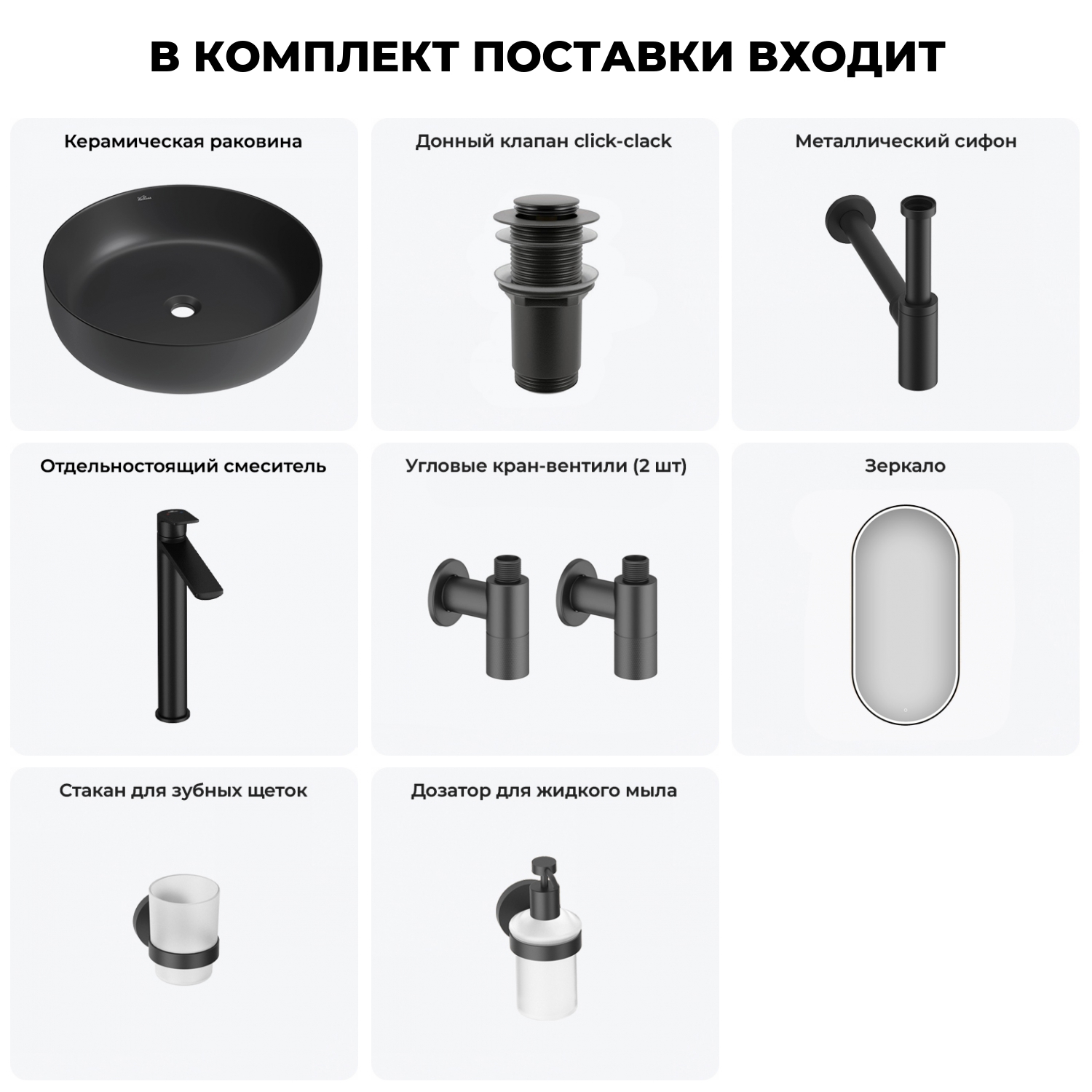 В КОМПЛЕКТ ПОСТАВКИ ВХОДИТ

Керамическая раковина

Донный клапан click-clack

Металлический сифон

Отдельностоящий смеситель

Угловые кран-вентили (2 шт)

Зеркало

Стакан для зубных щеток

Дозатор для жидкого мыла