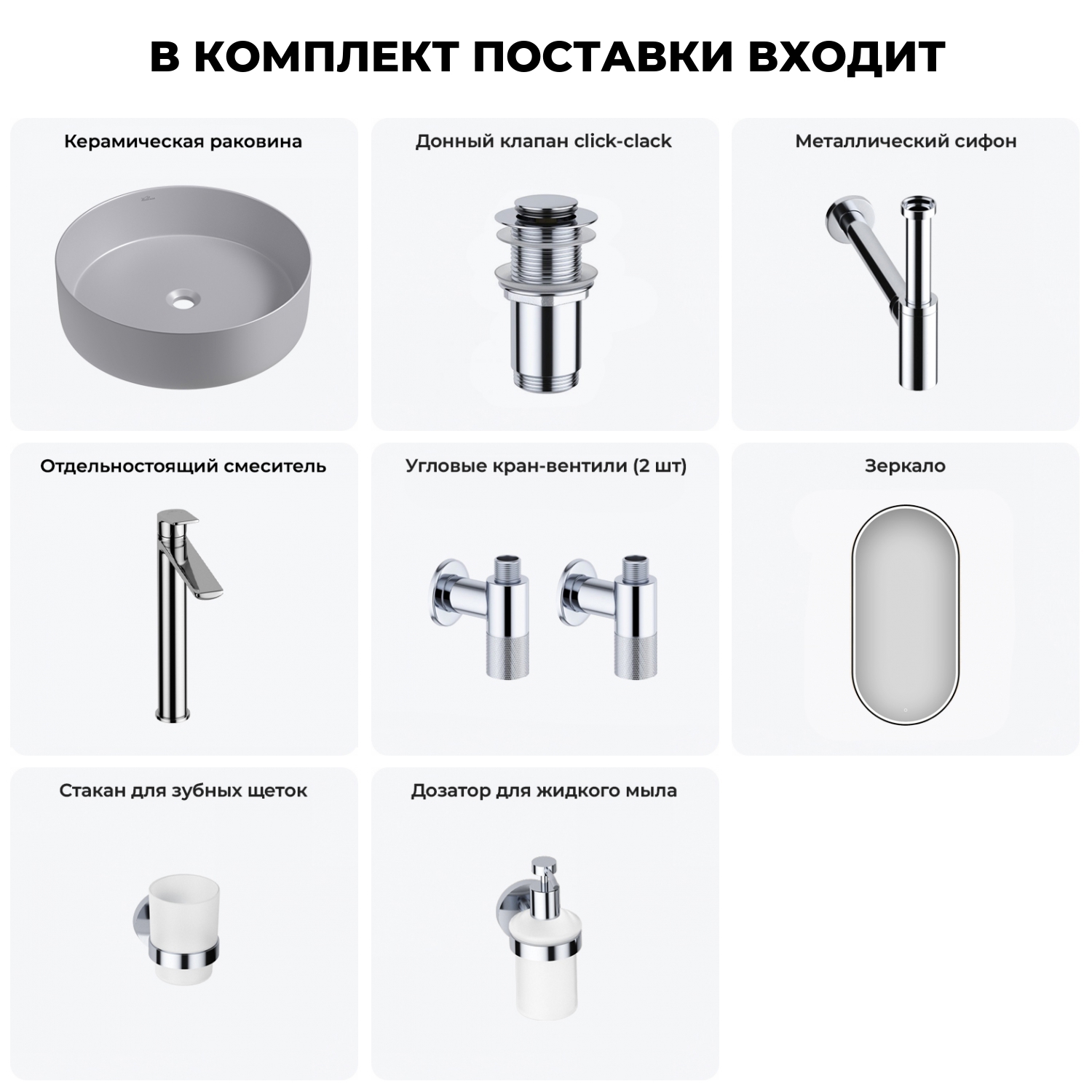 В КОМПЛЕКТ ПОСТАВКИ ВХОДИТ

Керамическая раковина

Донный клапан click-clack

Металлический сифон

Отдельностоящий смеситель

Угловые кран-вентили (2 шт)

Зеркало

Стакан для зубных щеток

Дозатор для жидкого мыла