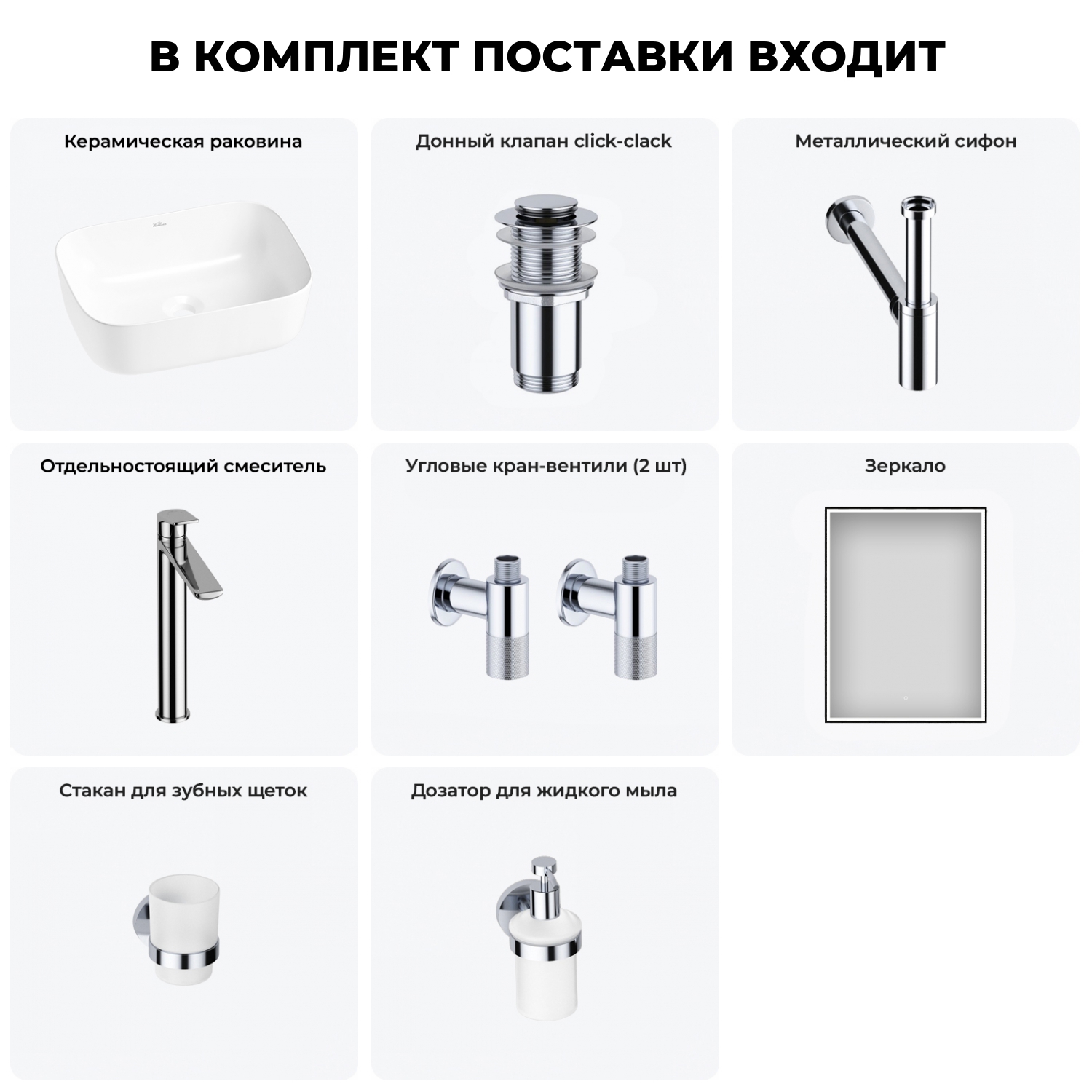 В КОМПЛЕКТ ПОСТАВКИ ВХОДИТ

Керамическая раковина

Донный клапан click-clack

Металлический сифон

Отдельностоящий смеситель

Угловые кран-вентили (2 шт)

Зеркало

Стакан для зубных щеток

Дозатор для жидкого мыла