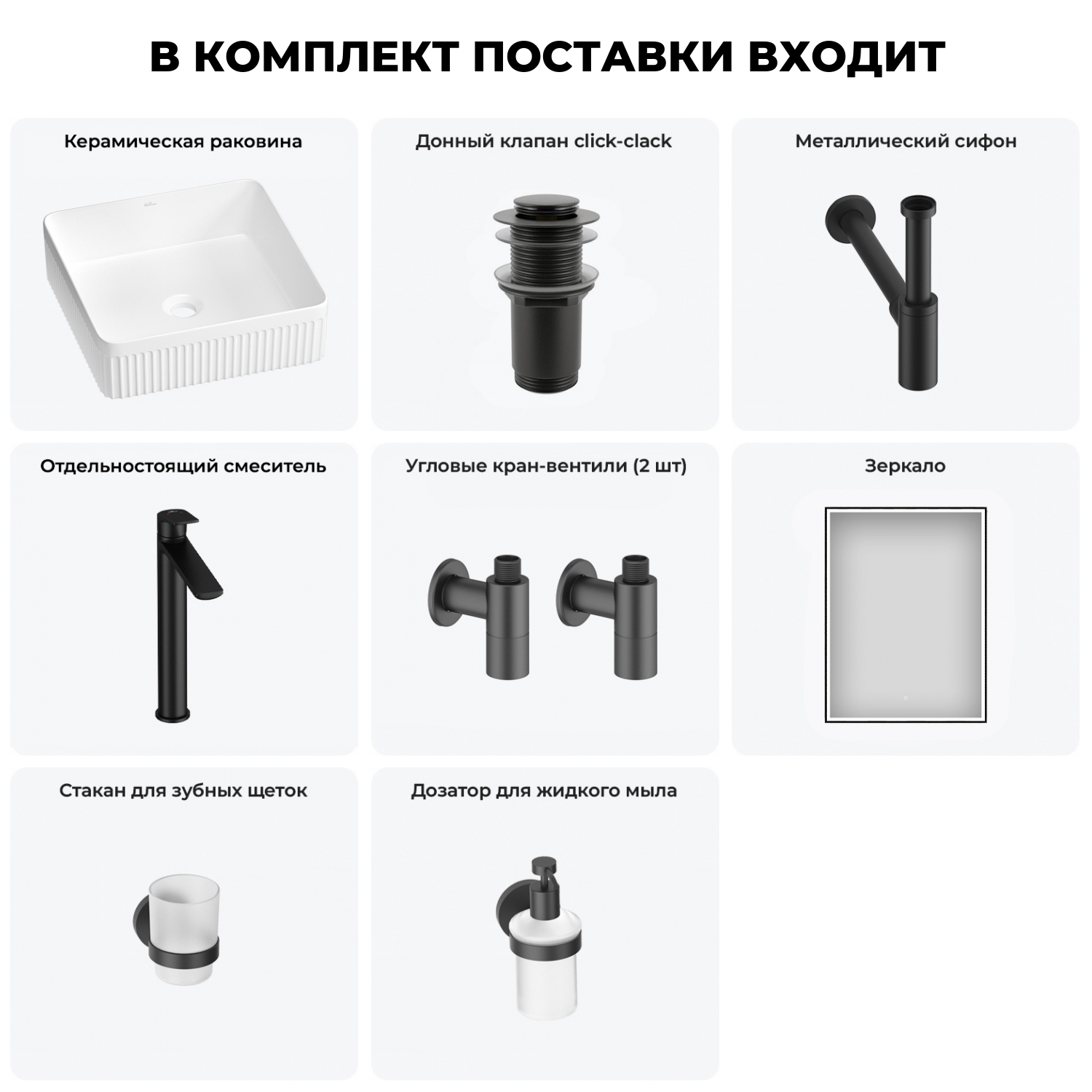 В КОМПЛЕКТ ПОСТАВКИ ВХОДИТ

Керамическая раковина

Донный клапан click-clack

Металлический сифон

Отдельностоящий смеситель

Угловые кран-вентили (2 шт)

Зеркало

Стакан для зубных щеток

Дозатор для жидкого мыла