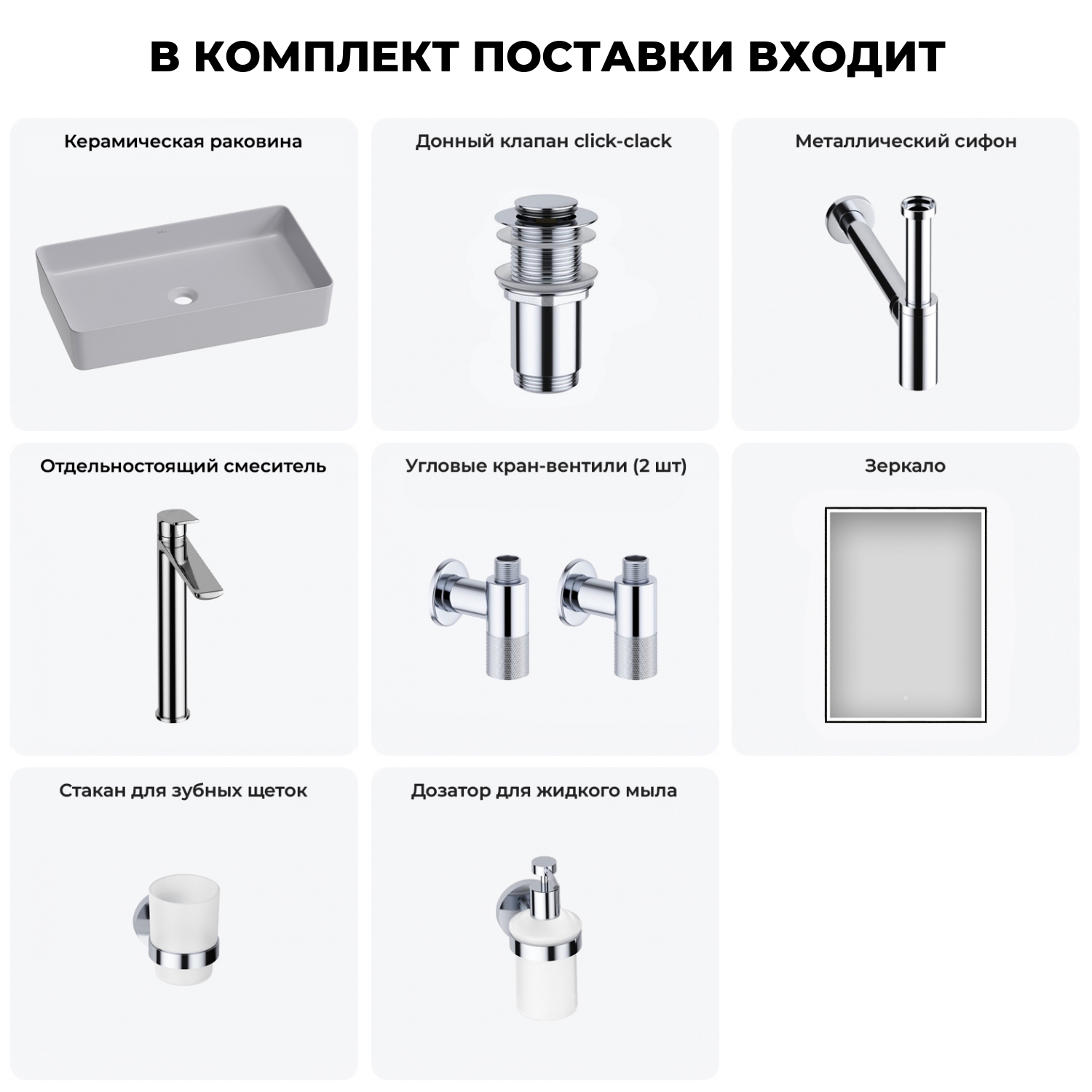 В КОМПЛЕКТ ПОСТАВКИ ВХОДИТ

Керамическая раковина

Донный клапан click-clack

Металлический сифон

Отдельностоящий смеситель

Угловые кран-вентили (2 шт)

Зеркало

Стакан для зубных щеток

Дозатор для жидкого мыла