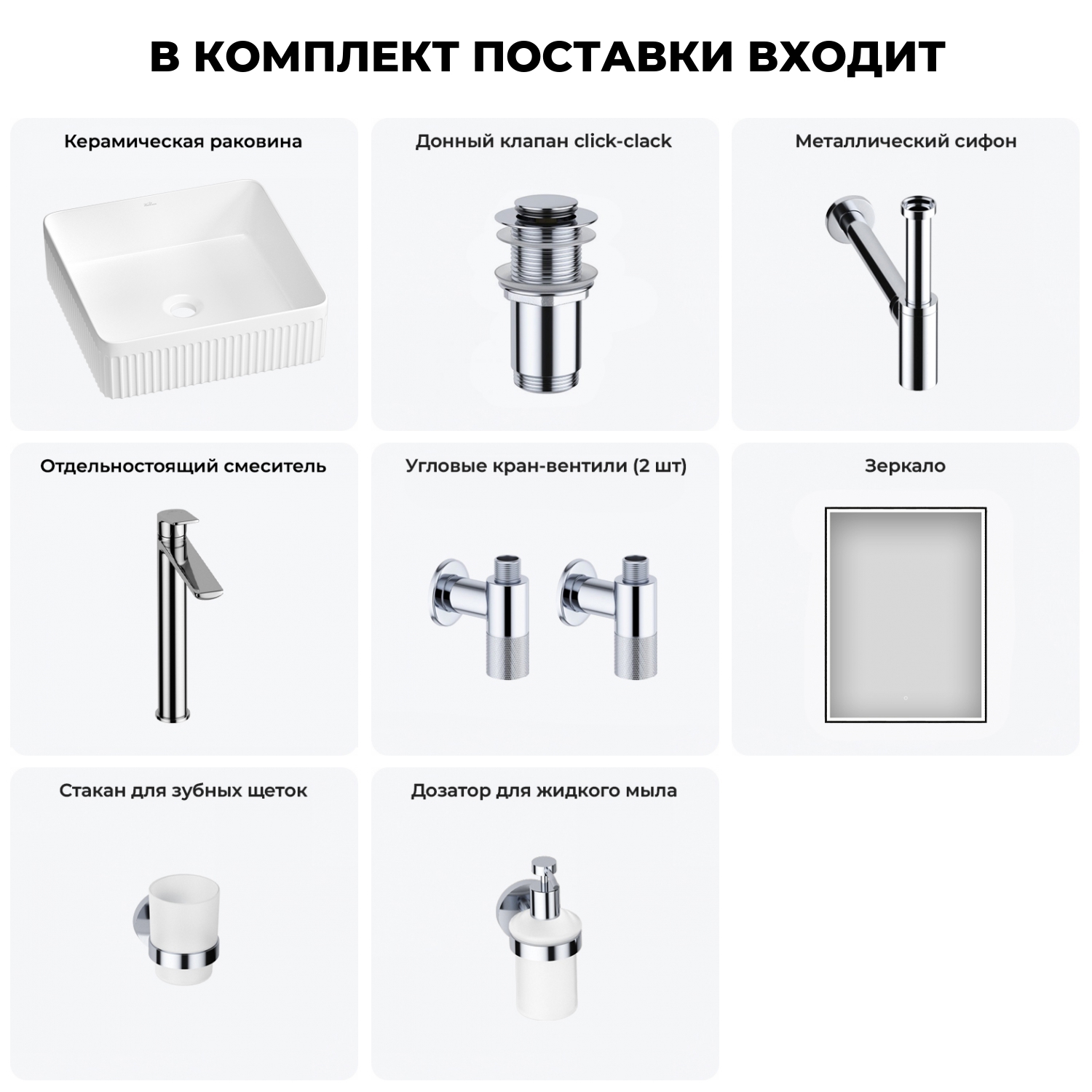 В КОМПЛЕКТ ПОСТАВКИ ВХОДИТ

Керамическая раковина

Донный клапан click-clack

Металлический сифон

Отдельностоящий смеситель

Угловые кран-вентили (2 шт)

Зеркало

Стакан для зубных щеток

Дозатор для жидкого мыла