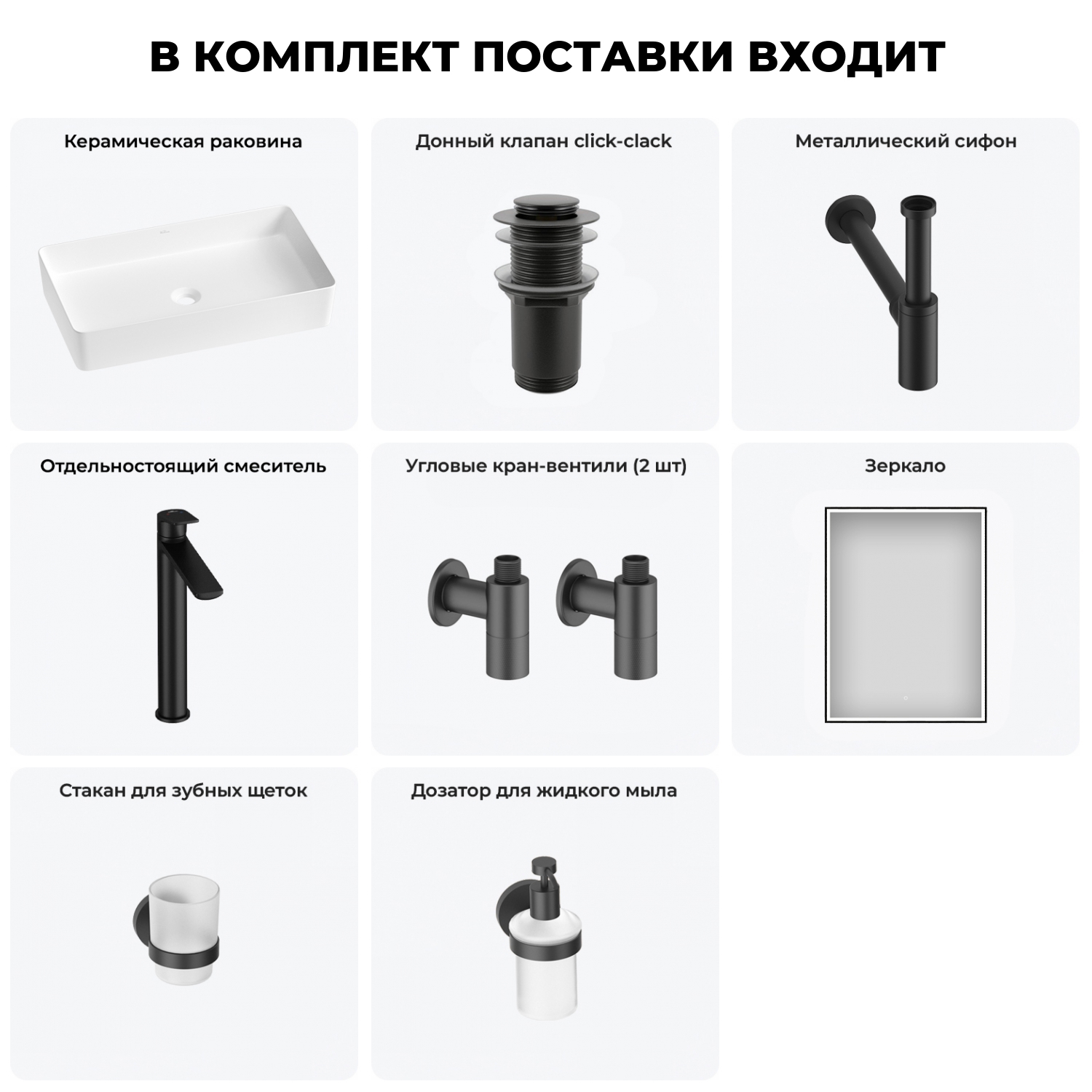 В КОМПЛЕКТ ПОСТАВКИ ВХОДИТ

Керамическая раковина

Донный клапан click-clack

Металлический сифон

Отдельностоящий смеситель

Угловые кран-вентили (2 шт)

Зеркало

Стакан для зубных щеток

Дозатор для жидкого мыла