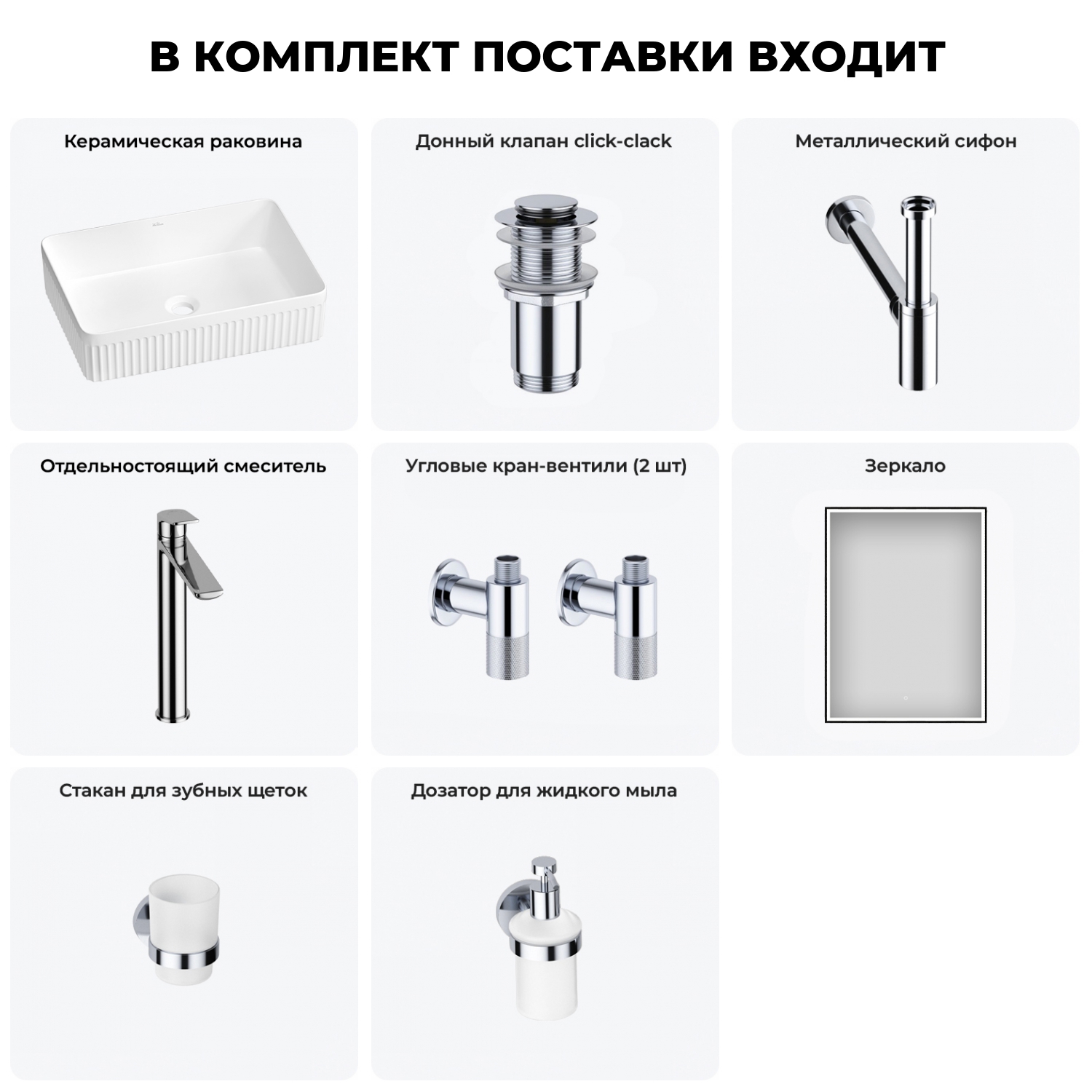 В КОМПЛЕКТ ПОСТАВКИ ВХОДИТ

Керамическая раковина

Донный клапан click-clack

Металлический сифон

Отдельностоящий смеситель

Угловые кран-вентили (2 шт)

Зеркало

Стакан для зубных щеток

Дозатор для жидкого мыла