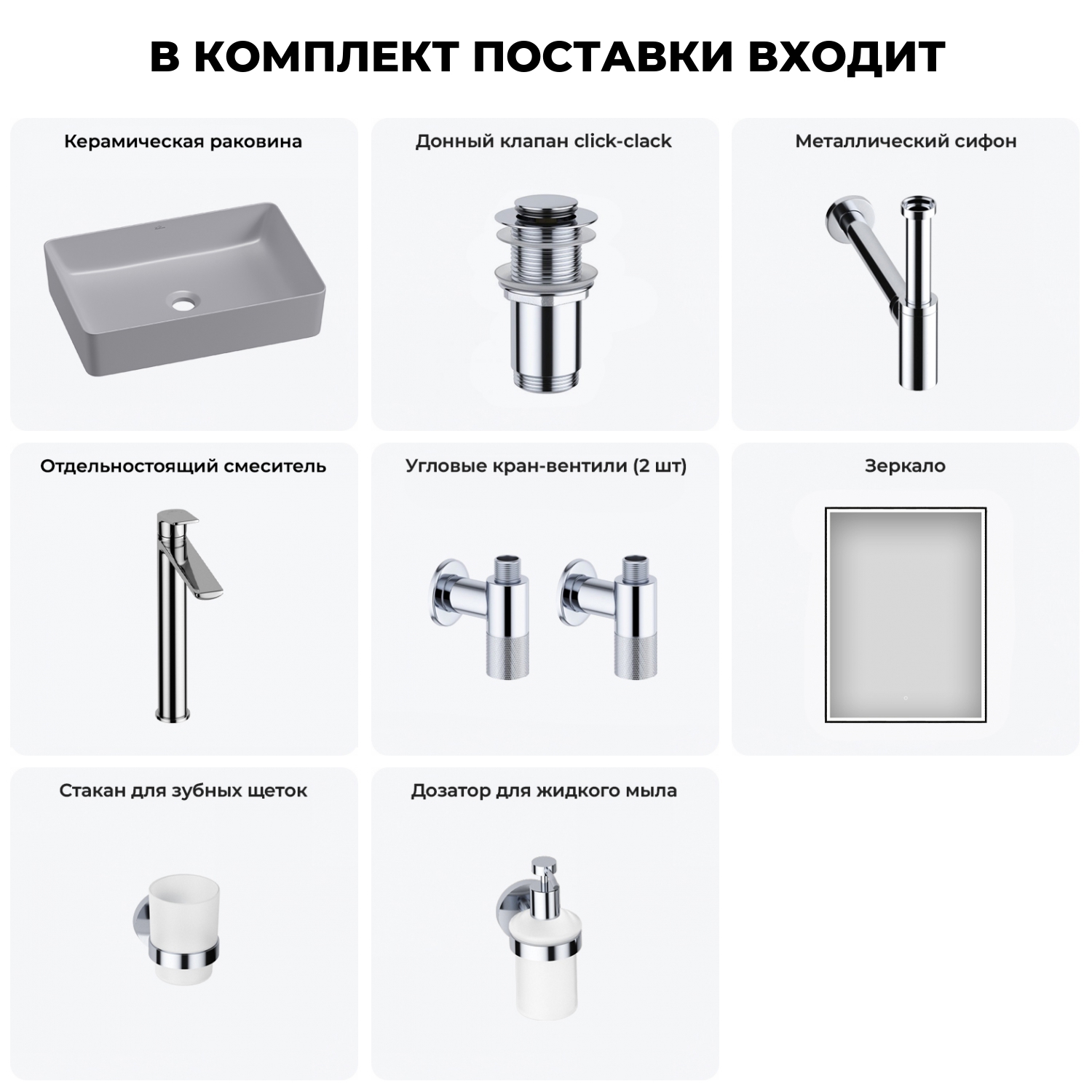 В КОМПЛЕКТ ПОСТАВКИ ВХОДИТ

Керамическая раковина

Донный клапан click-clack

Металлический сифон

Отдельностоящий смеситель

Угловые кран-вентили (2 шт)

Зеркало

Стакан для зубных щеток

Дозатор для жидкого мыла