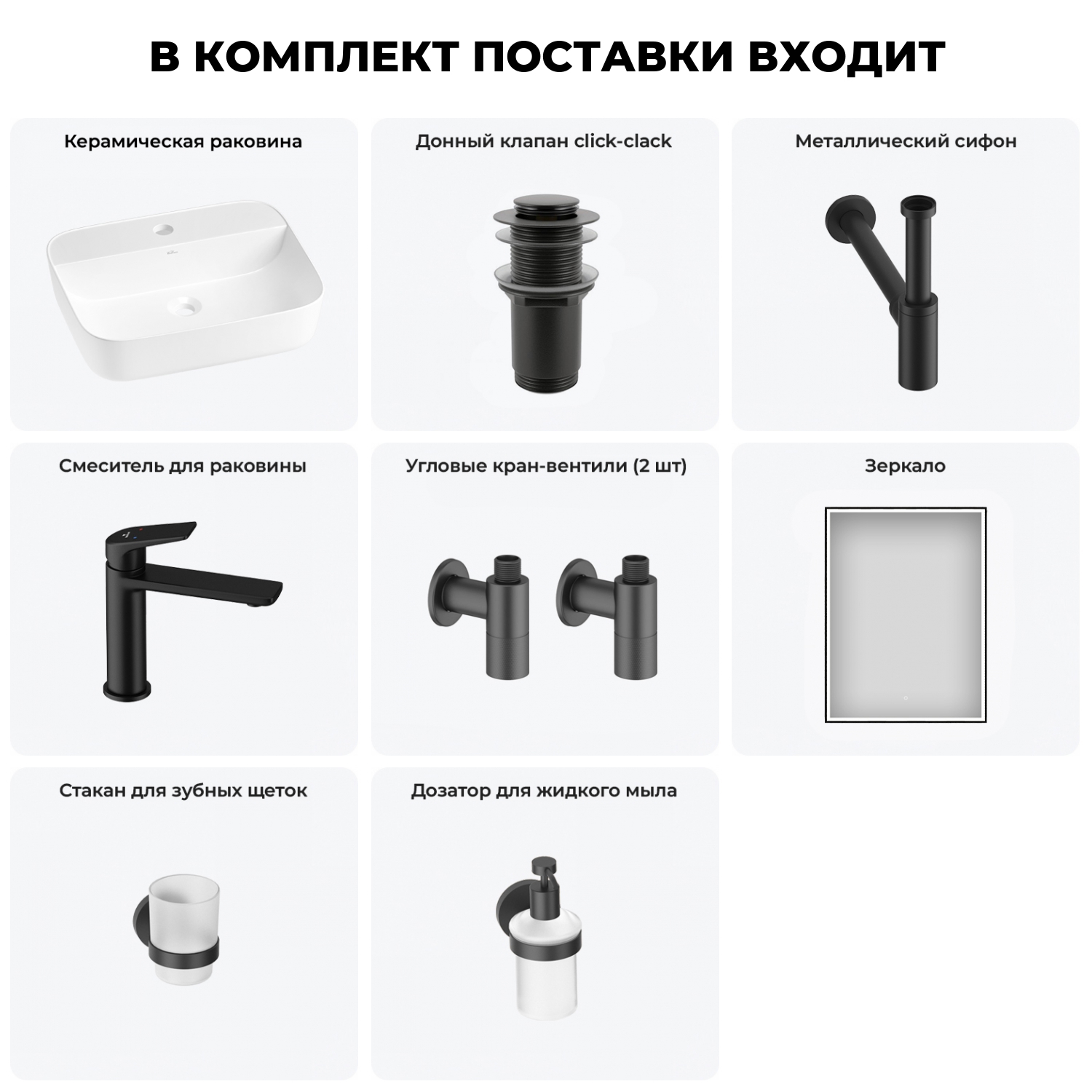 В КОМПЛЕКТ ПОСТАВКИ ВХОДИТ

Керамическая раковина

Донный клапан click-clack

Металлический сифон

Смеситель для раковины

Угловые кран-вентили (2 шт)

Зеркало

Стакан для зубных щеток

Дозатор для жидкого мыла