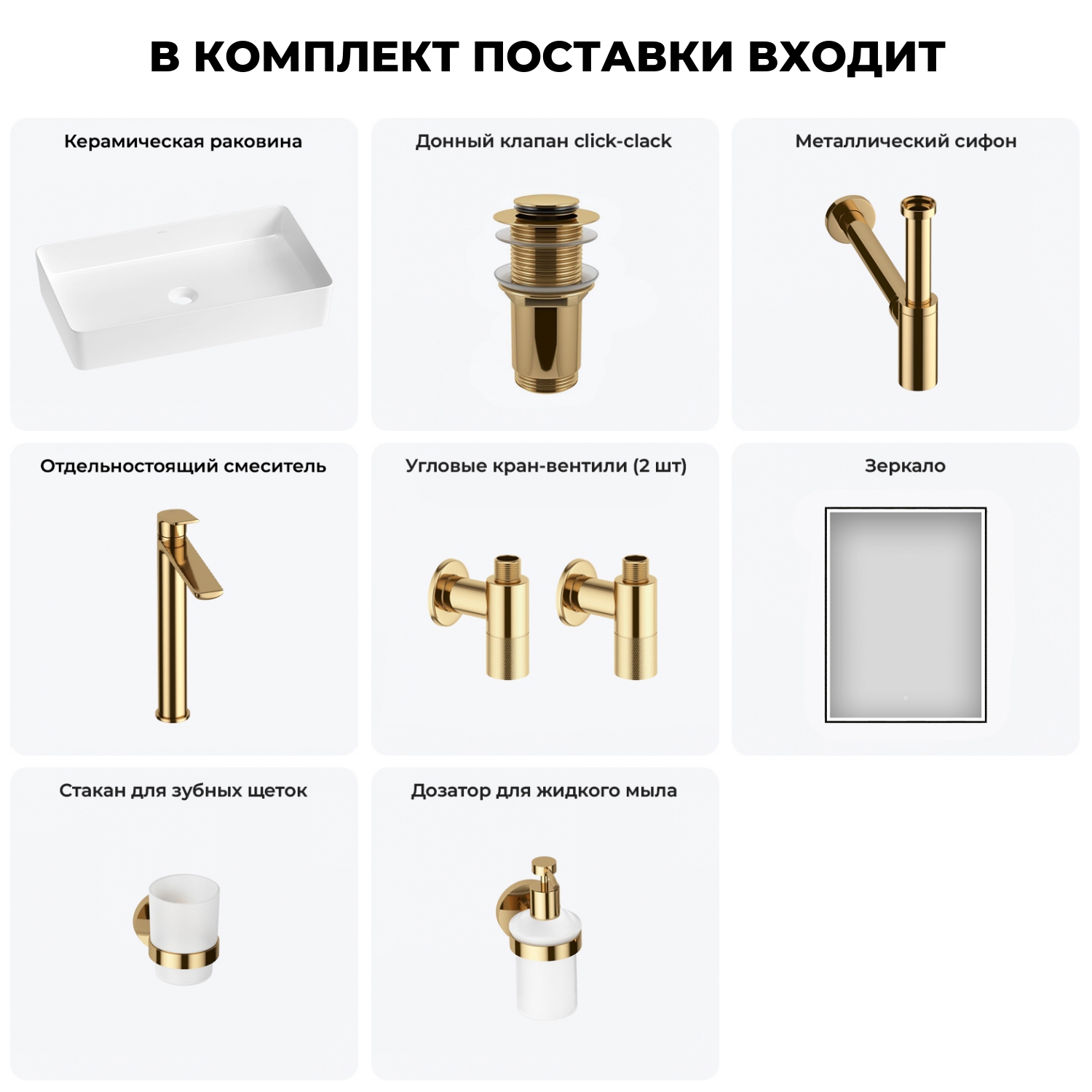 В КОМПЛЕКТ ПОСТАВКИ ВХОДИТ

Керамическая раковина

Донный клапан click-clack

Металлический сифон

Отдельностоящий смеситель

Угловые кран-вентили (2 шт)

Зеркало

Стакан для зубных щеток

Дозатор для жидкого мыла