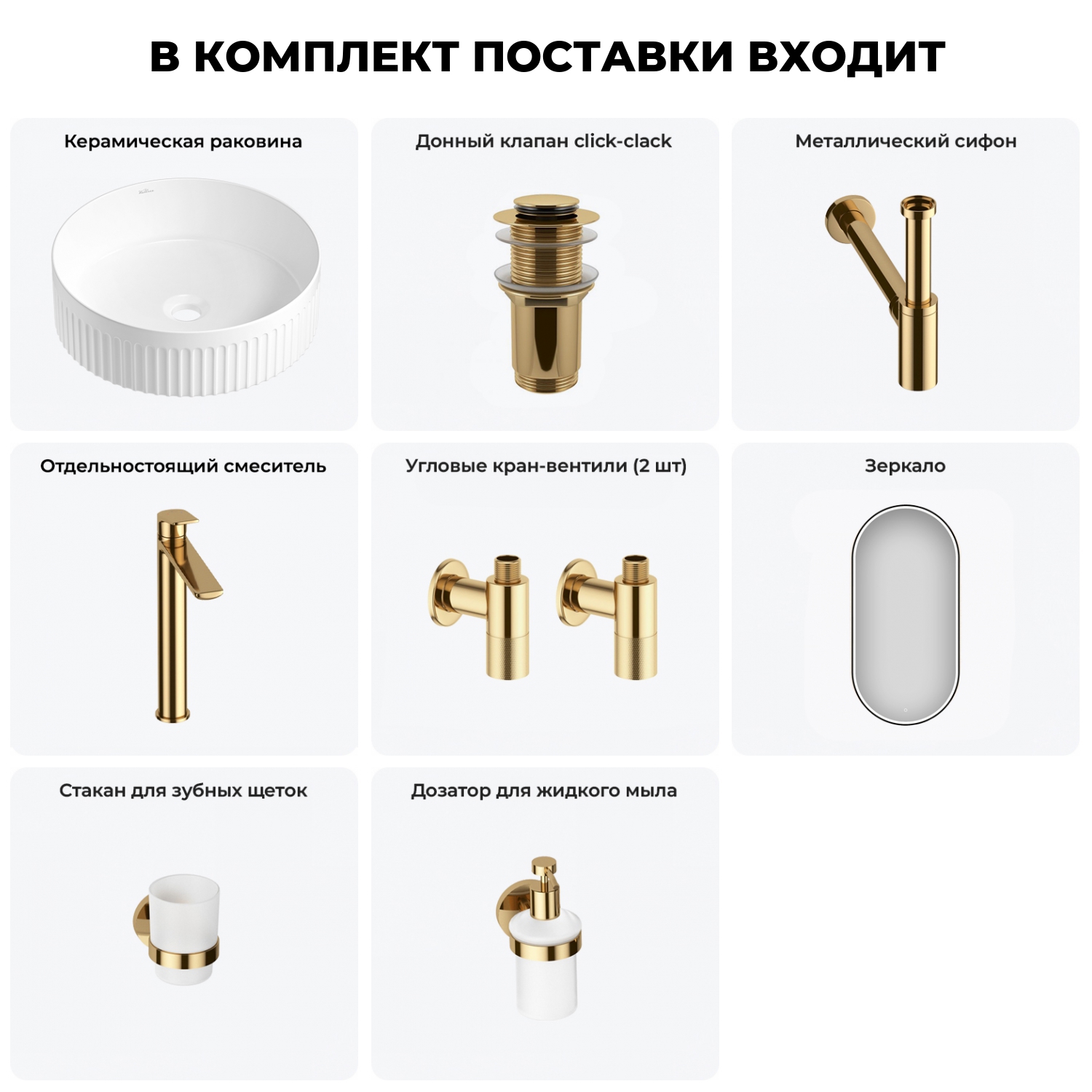 В КОМПЛЕКТ ПОСТАВКИ ВХОДИТ

Керамическая раковина

Донный клапан click-clack

Металлический сифон

Отдельностоящий смеситель

Угловые кран-вентили (2 шт)

Зеркало

Стакан для зубных щеток

Дозатор для жидкого мыла