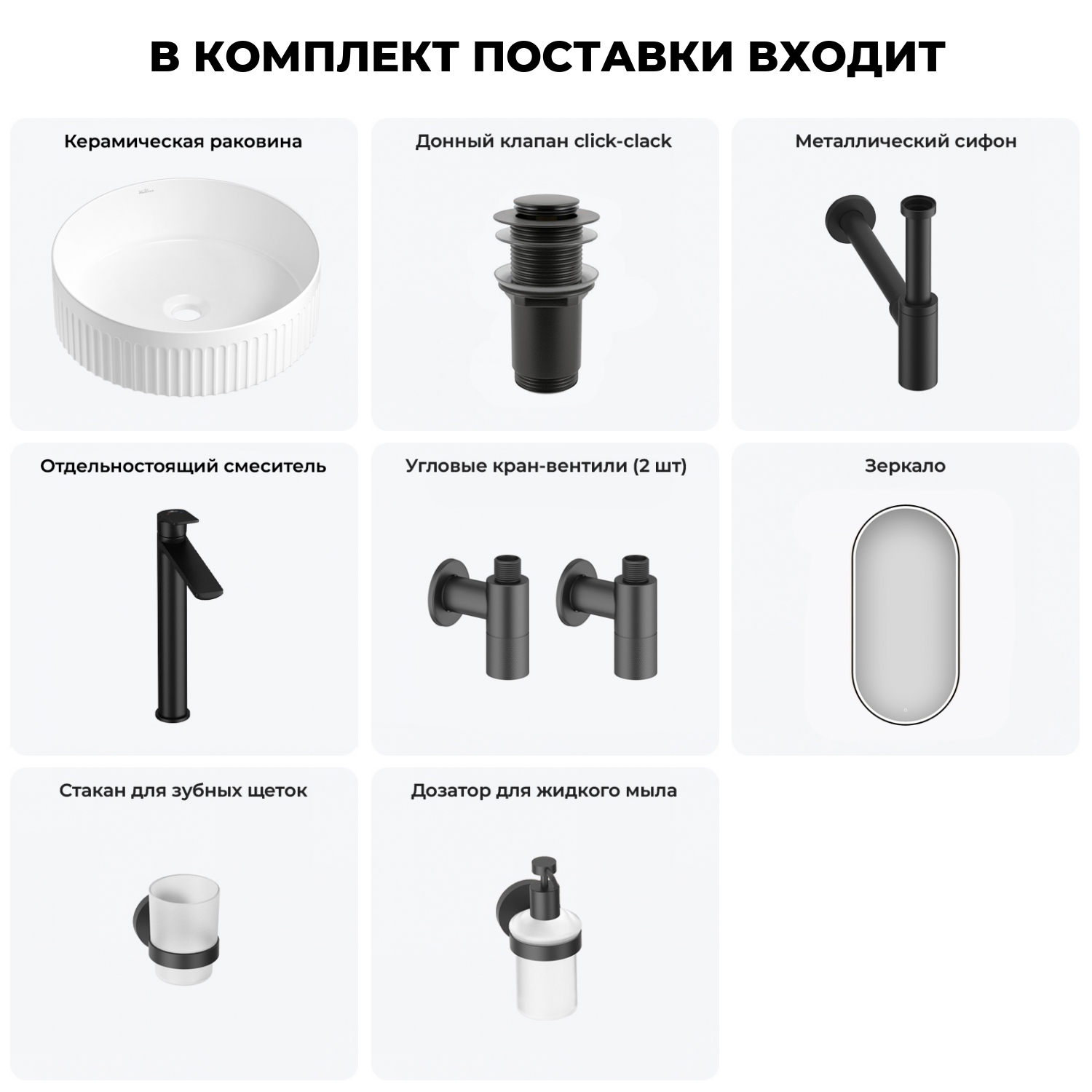 В КОМПЛЕКТ ПОСТАВКИ ВХОДИТ

Керамическая раковина

Донный клапан click-clack

Металлический сифон

Отдельностоящий смеситель

Угловые кран-вентили (2 шт)

Зеркало

Стакан для зубных щеток

Дозатор для жидкого мыла