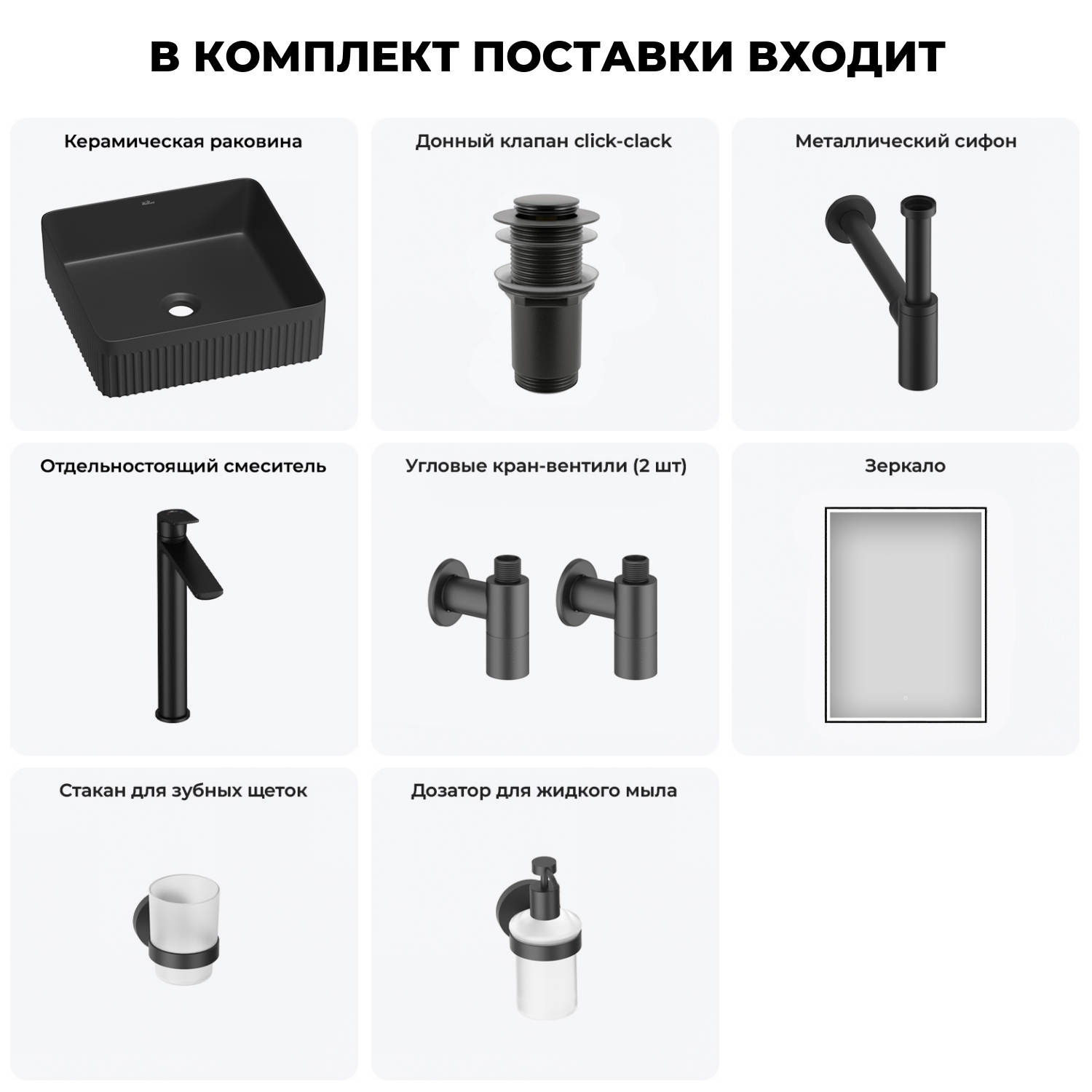 В КОМПЛЕКТ ПОСТАВКИ ВХОДИТ

Керамическая раковина

Донный клапан click-clack

Металлический сифон

Отдельностоящий смеситель

Угловые кран-вентили (2 шт)

Зеркало

Стакан для зубных щеток

Дозатор для жидкого мыла