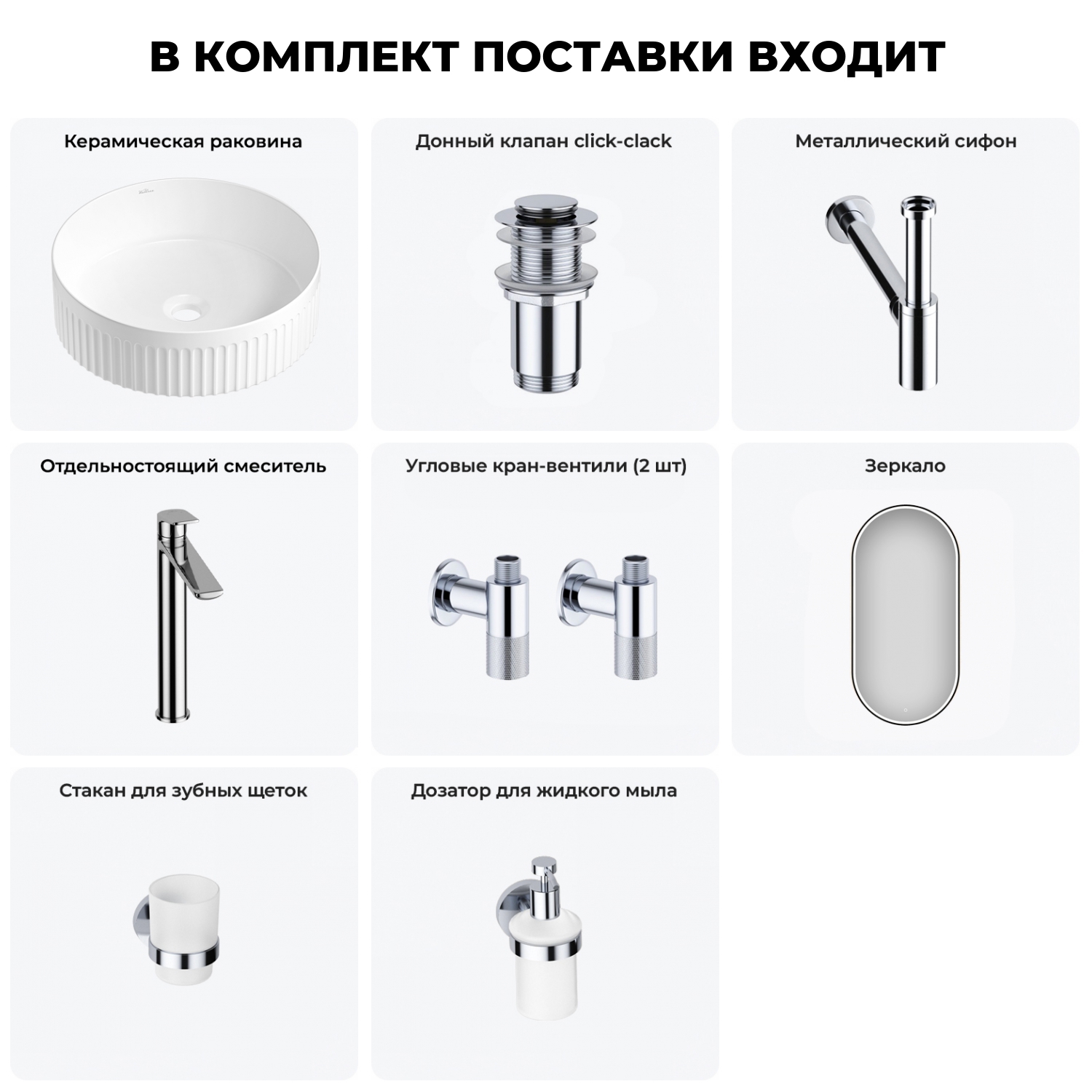 В КОМПЛЕКТ ПОСТАВКИ ВХОДИТ

Керамическая раковина

Донный клапан click-clack

Металлический сифон

Отдельностоящий смеситель

Угловые кран-вентили (2 шт)

Зеркало

Стакан для зубных щеток

Дозатор для жидкого мыла