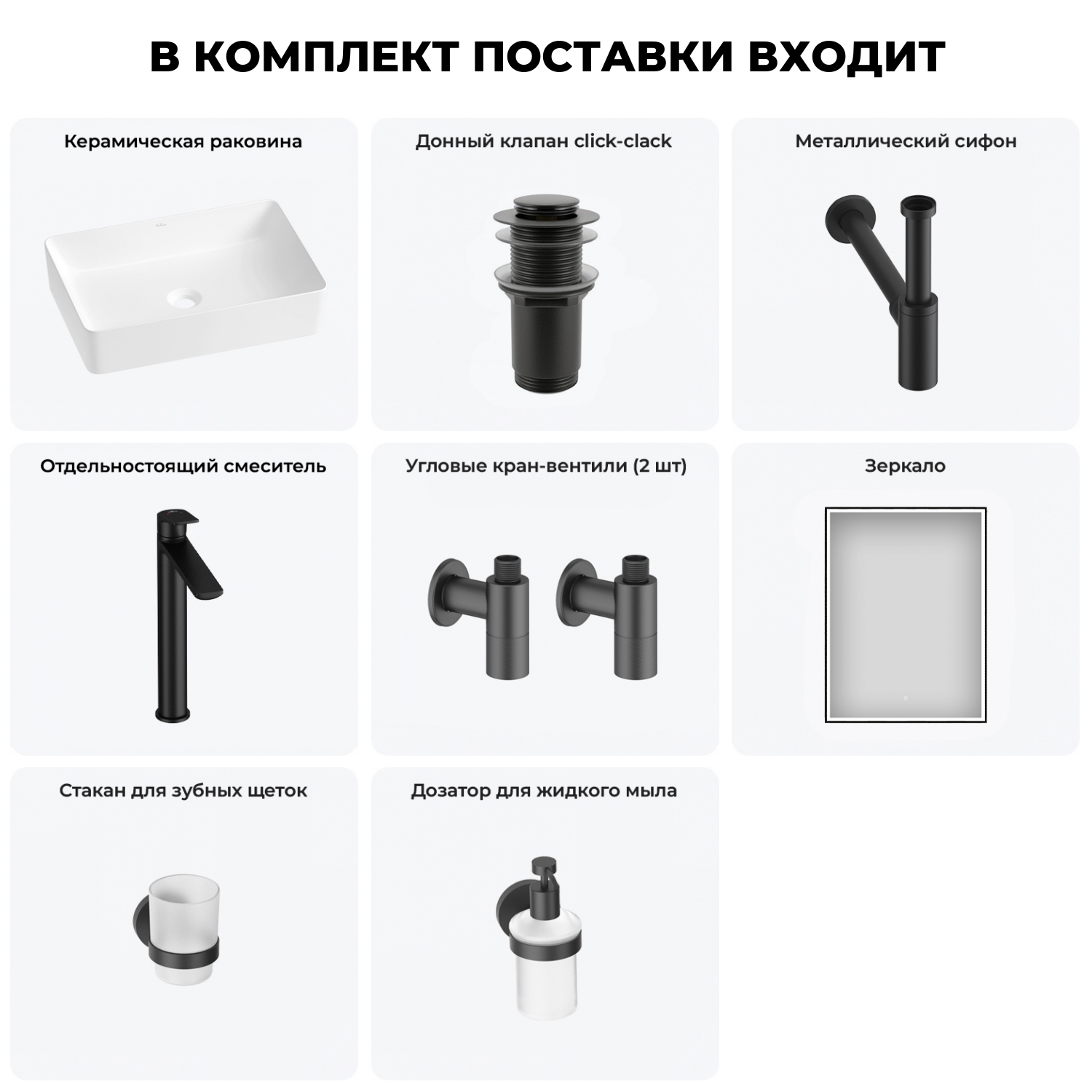 В КОМПЛЕКТ ПОСТАВКИ ВХОДИТ

Керамическая раковина

Донный клапан click-clack

Металлический сифон

Отдельностоящий смеситель

Угловые кран-вентили (2 шт)

Зеркало

Стакан для зубных щеток

Дозатор для жидкого мыла